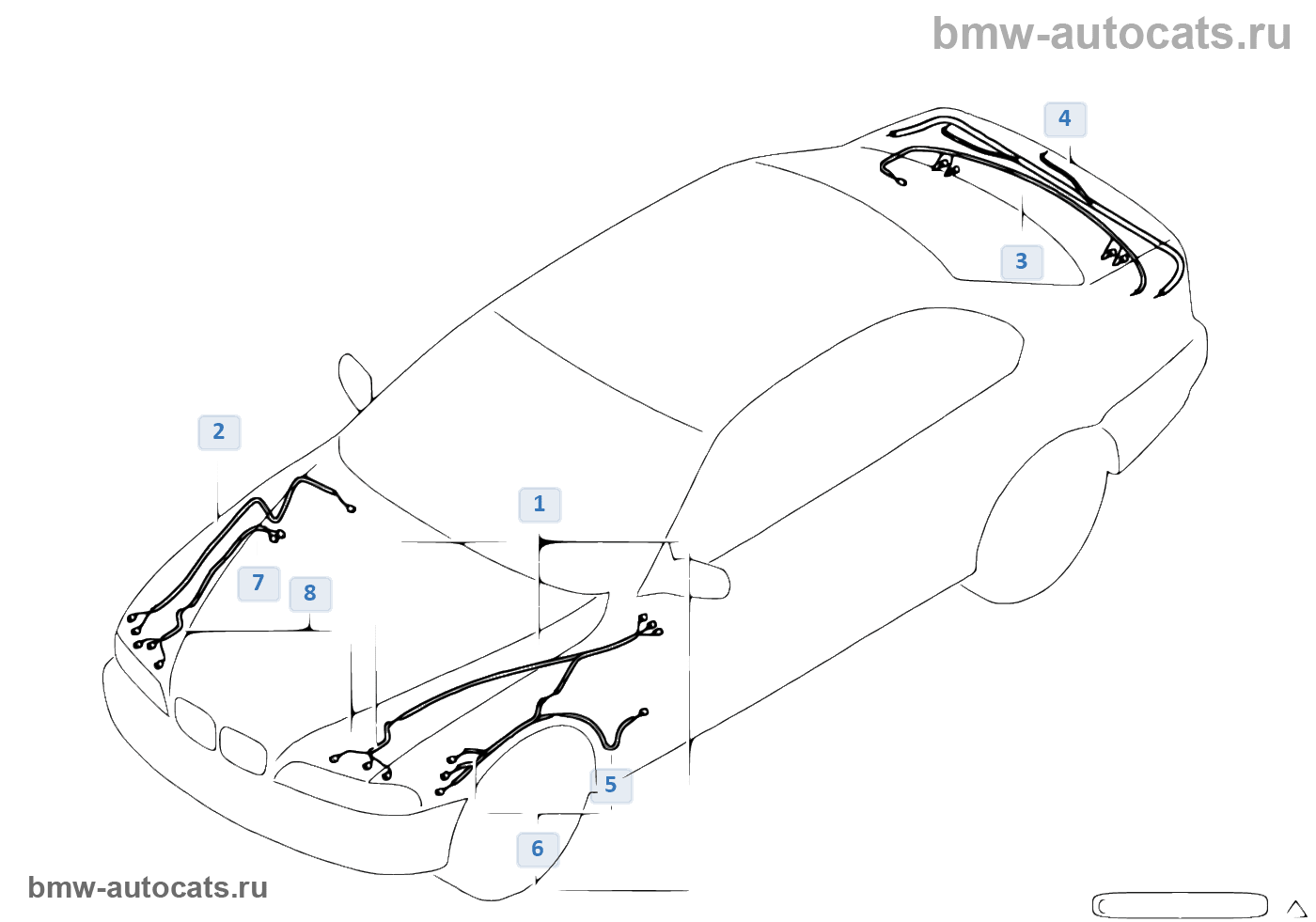 bmw-autocats.ru

4

3

2

1

7

8

5

6

bmw-autocats.ru