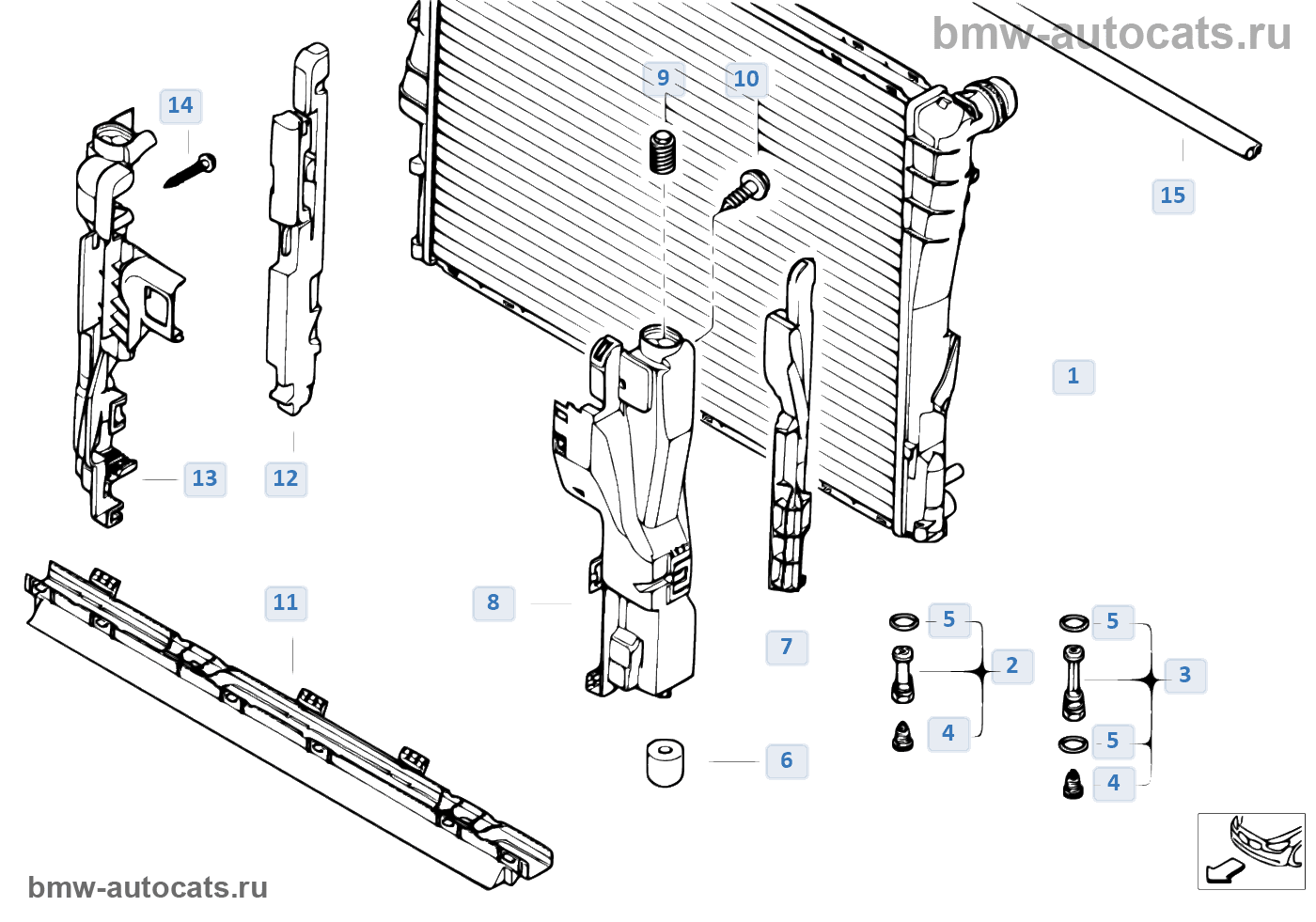 bmw-autocats.ru

14
9
10
15
1
13
12
11
8
7
5
2
4
5
3
5
4
6

bmw-autocats.ru