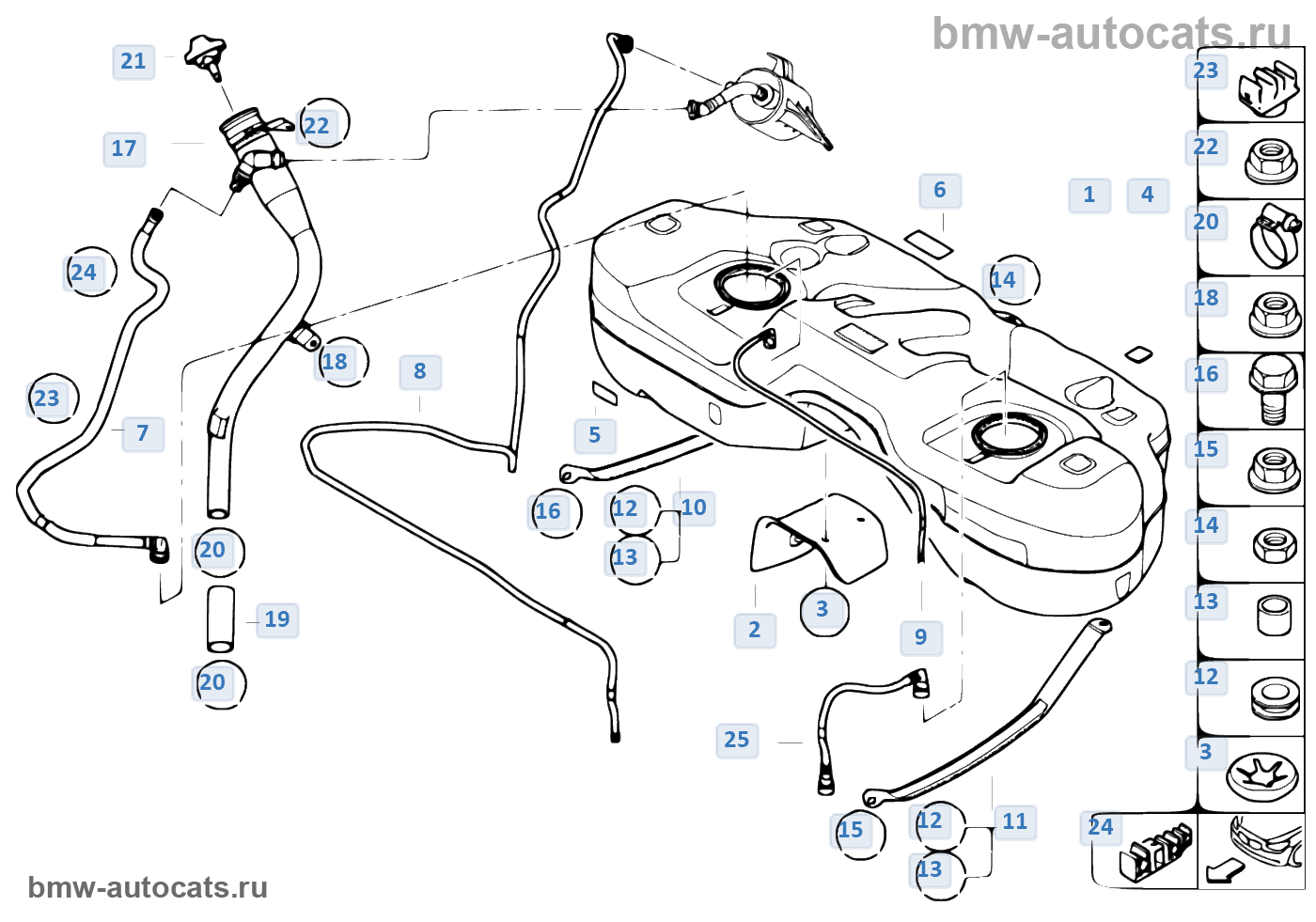 bmw-autocats.ru

21
22
17
24
23
7
18
8
20
19
20
6
1
4
14
5
16
12
10
13
2
3
9
25
15
12
11
13

23
22
20
18
16
15
14
13
12
3
24

bmw-autocats.ru