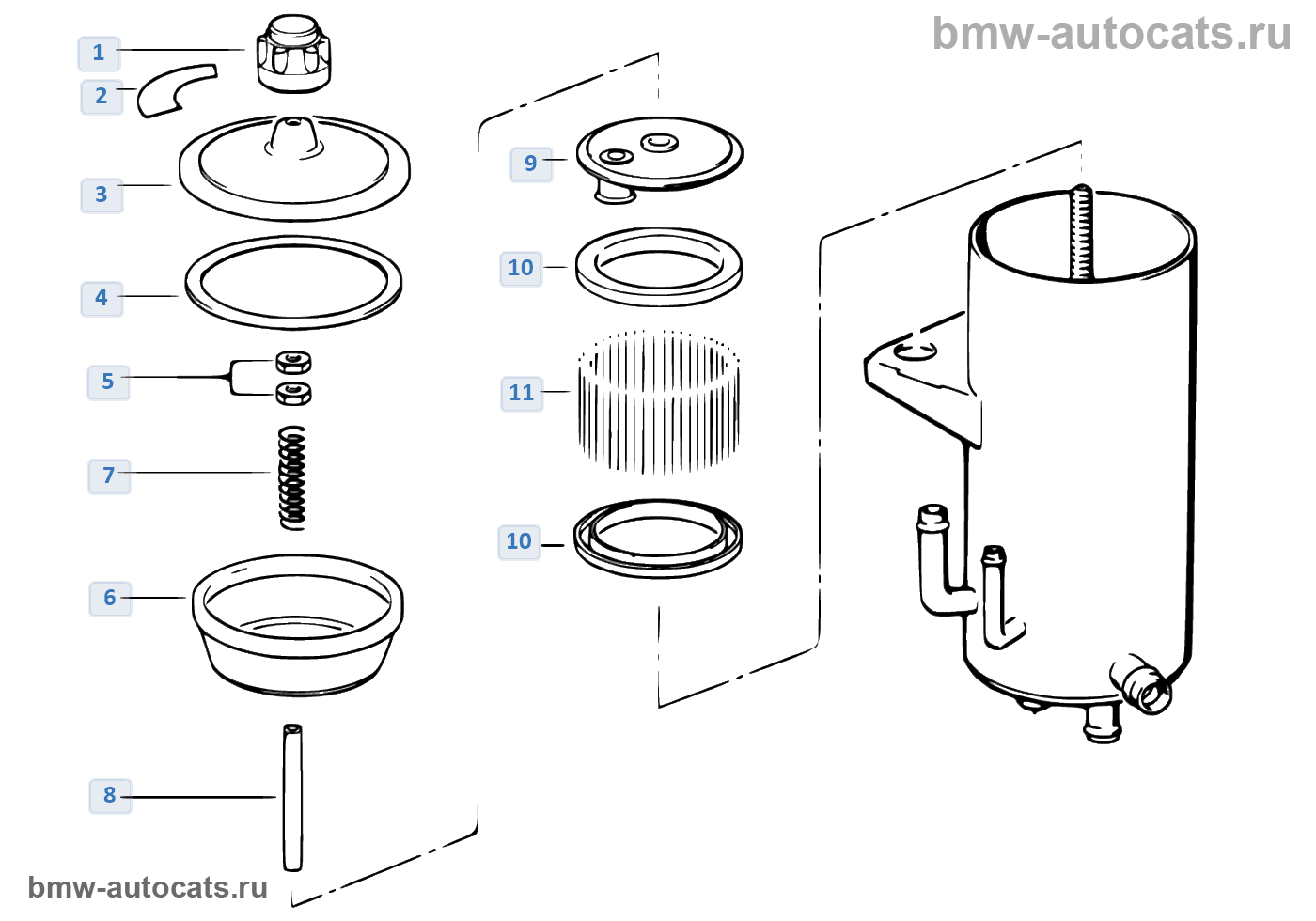 bmw-autocats.ru

1
2
3
4
5
7
6
8
9
10
11
10

bmw-autocats.ru