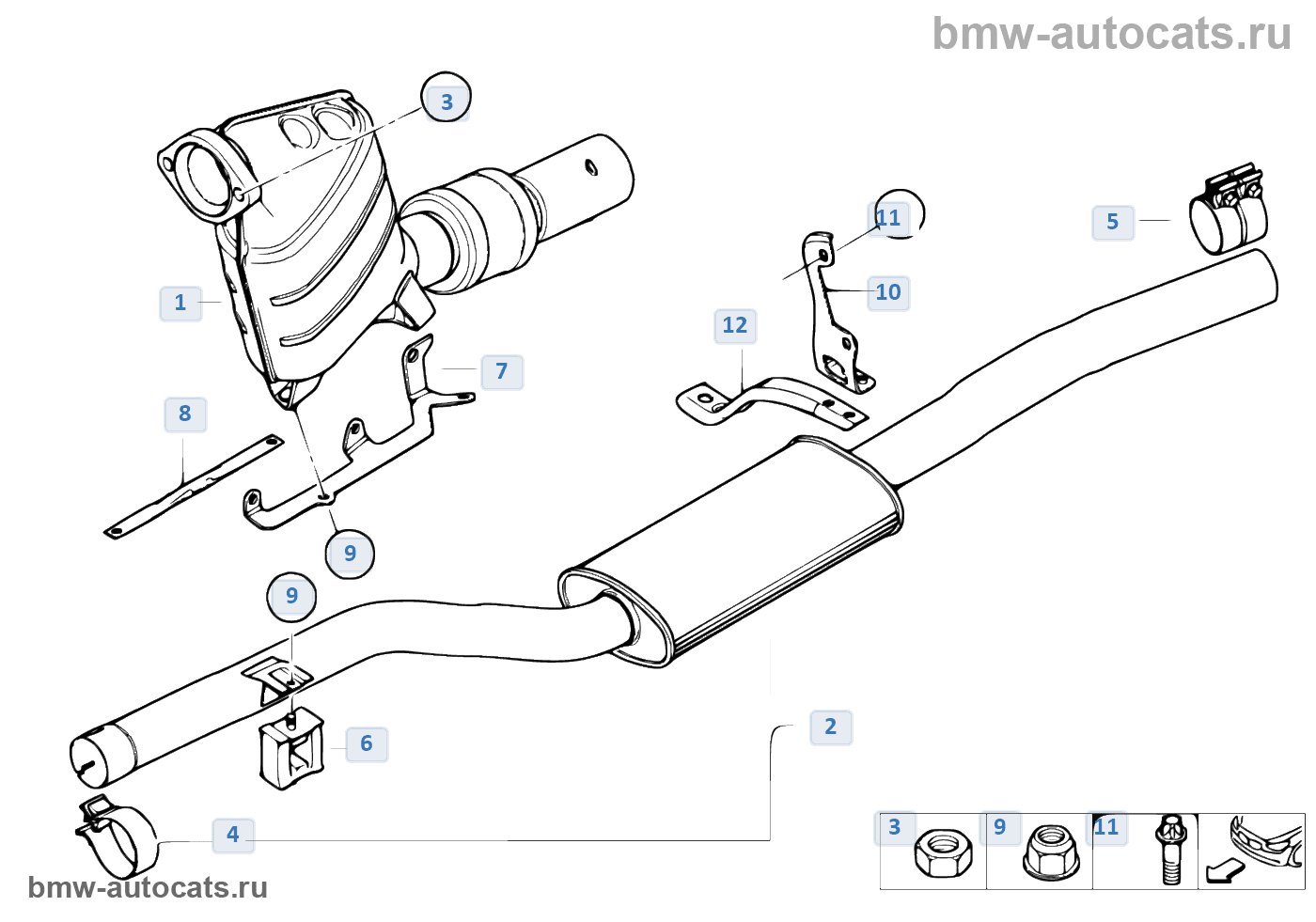 bmw-autocats.ru

3

11

5

1

10

12

7

8

9

9

6

2

4

3

9

11

bmw-autocats.ru