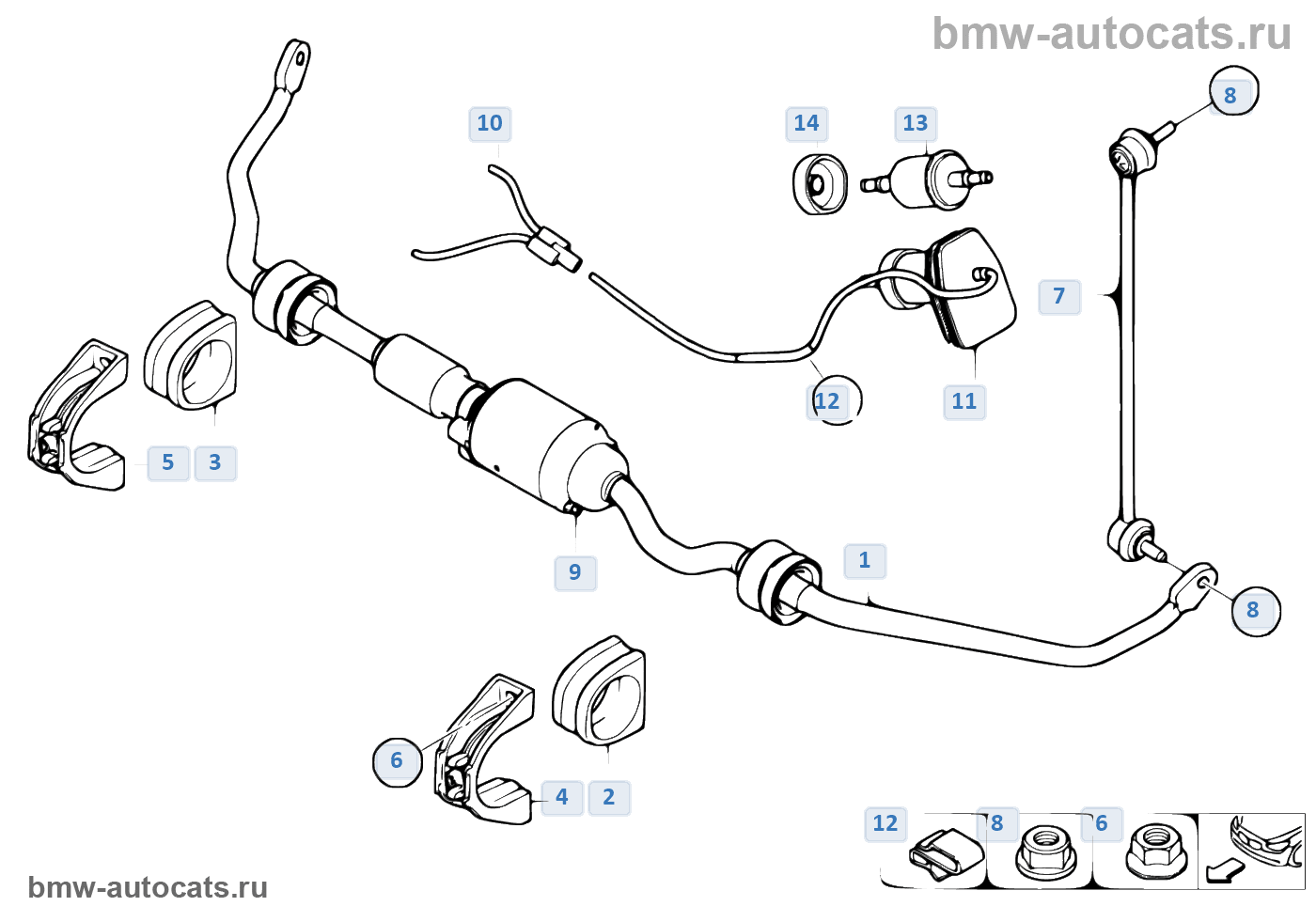 bmw-autocats.ru

10
14
13
8
7
12
11
5
3
9
1
8
6
4
2
12
8
6

bmw-autocats.ru