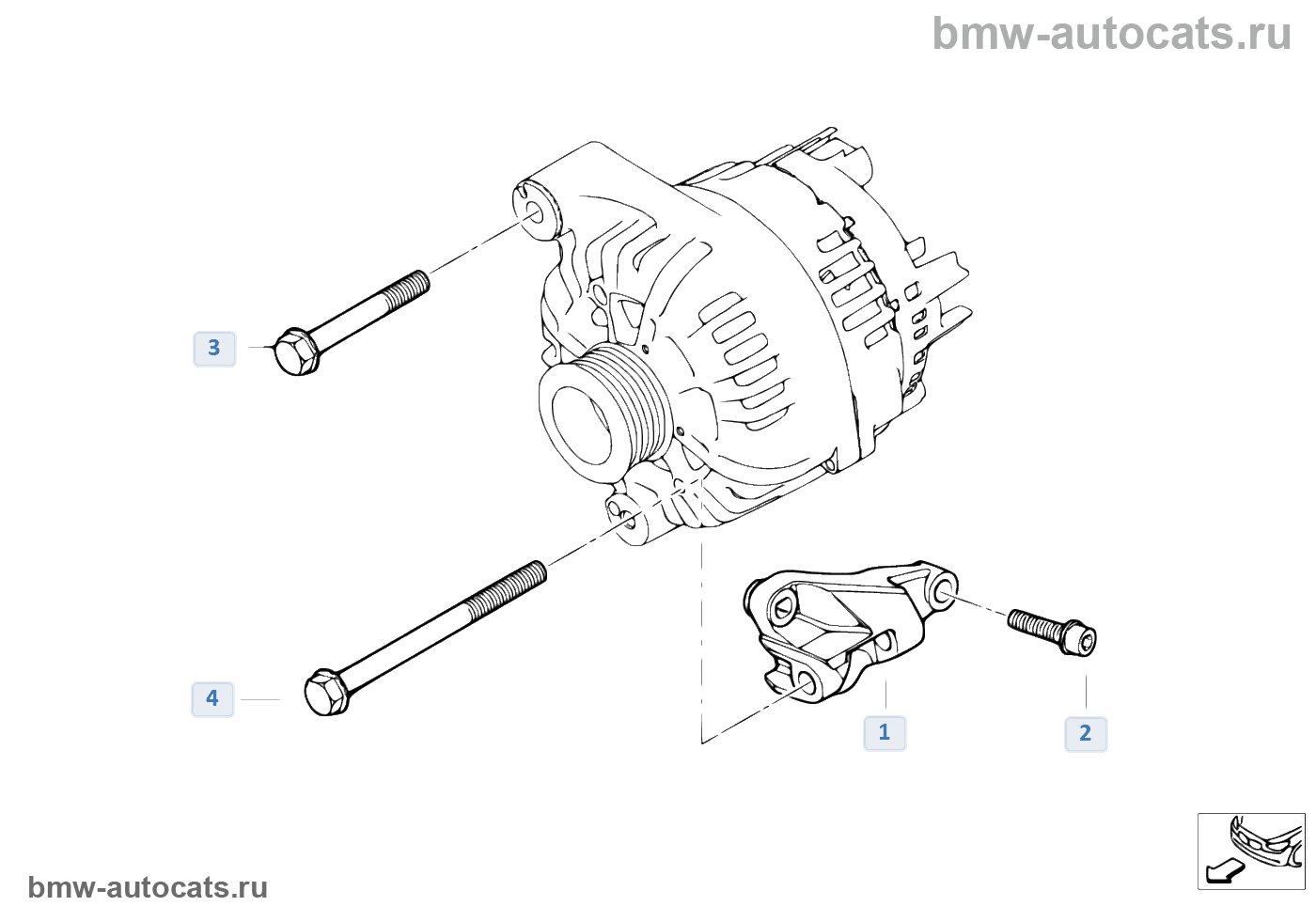 bmw-autocats.ru

3

4

1

2

bmw-autocats.ru