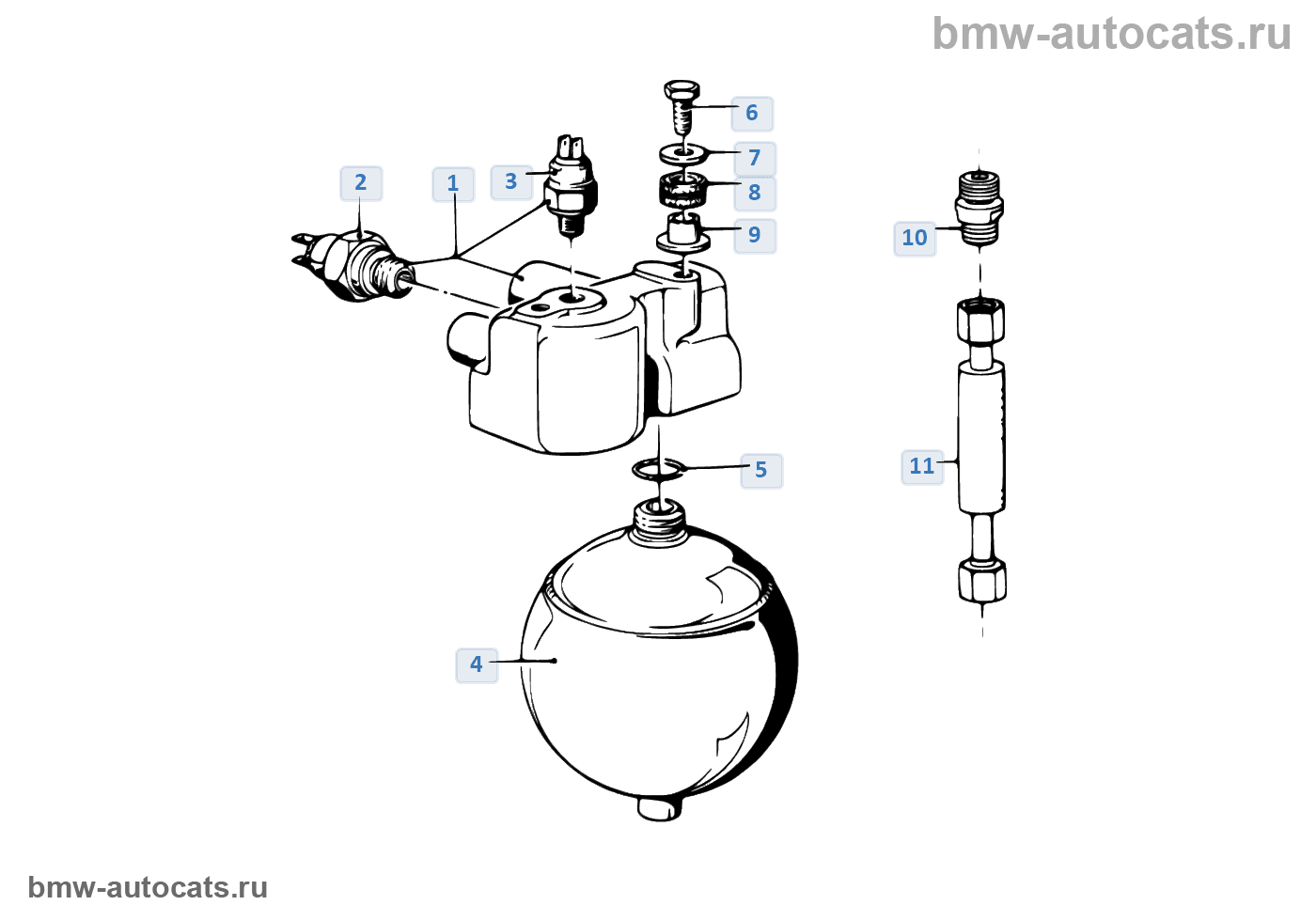 bmw-autocats.ru

6
7
8
9
2
1
3
10
5
11
4

bmw-autocats.ru