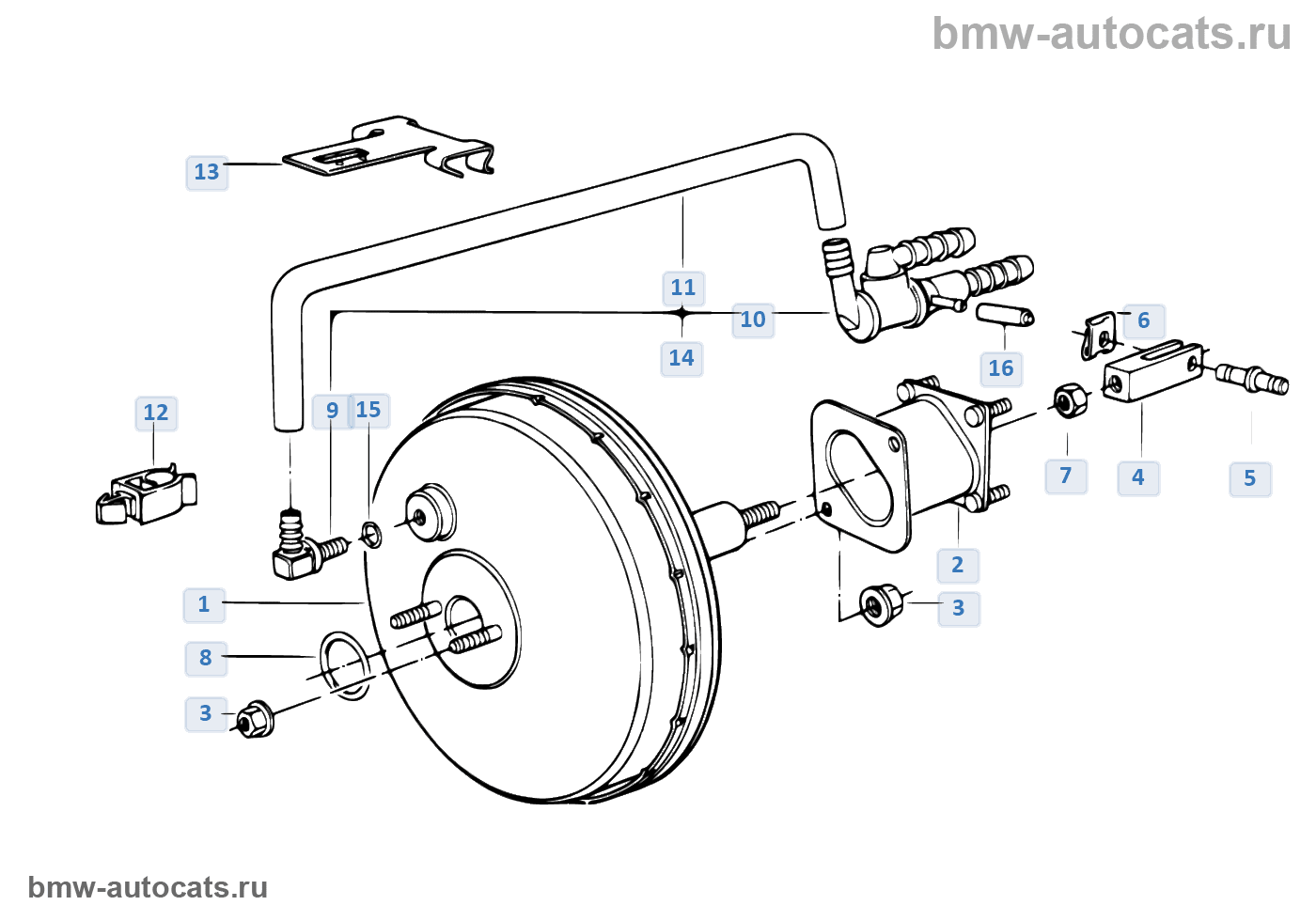 bmw-autocats.ru

13
11
10
14
6
16
12
9
15
7
4
5
2
3
1
8
3

bmw-autocats.ru