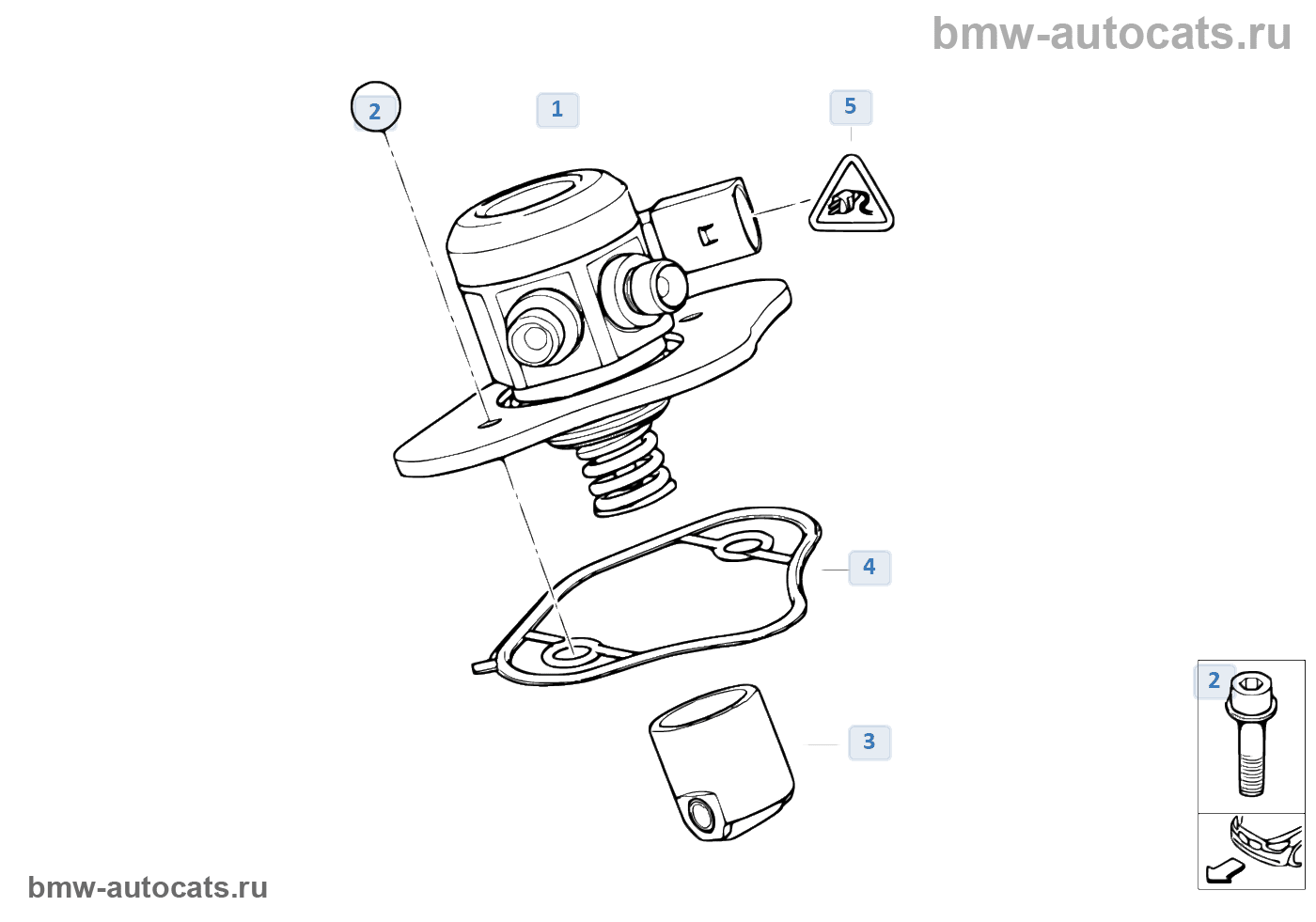 bmw-autocats.ru

2

1

5

4

3

2

bmw-autocats.ru