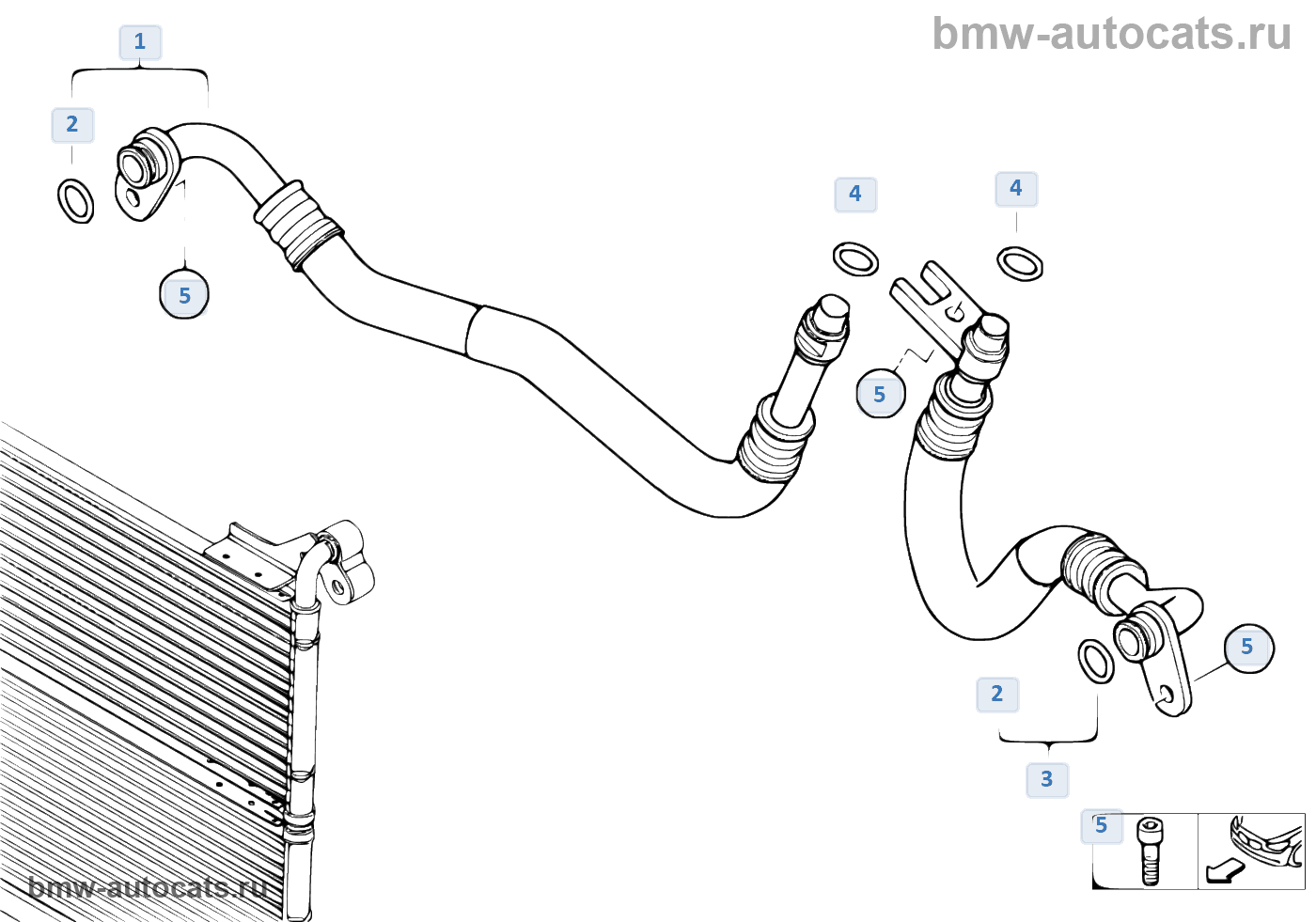 bmw-autocats.ru

1

2

5

4

4

5

5

2

3

5

bmw-autocats.ru