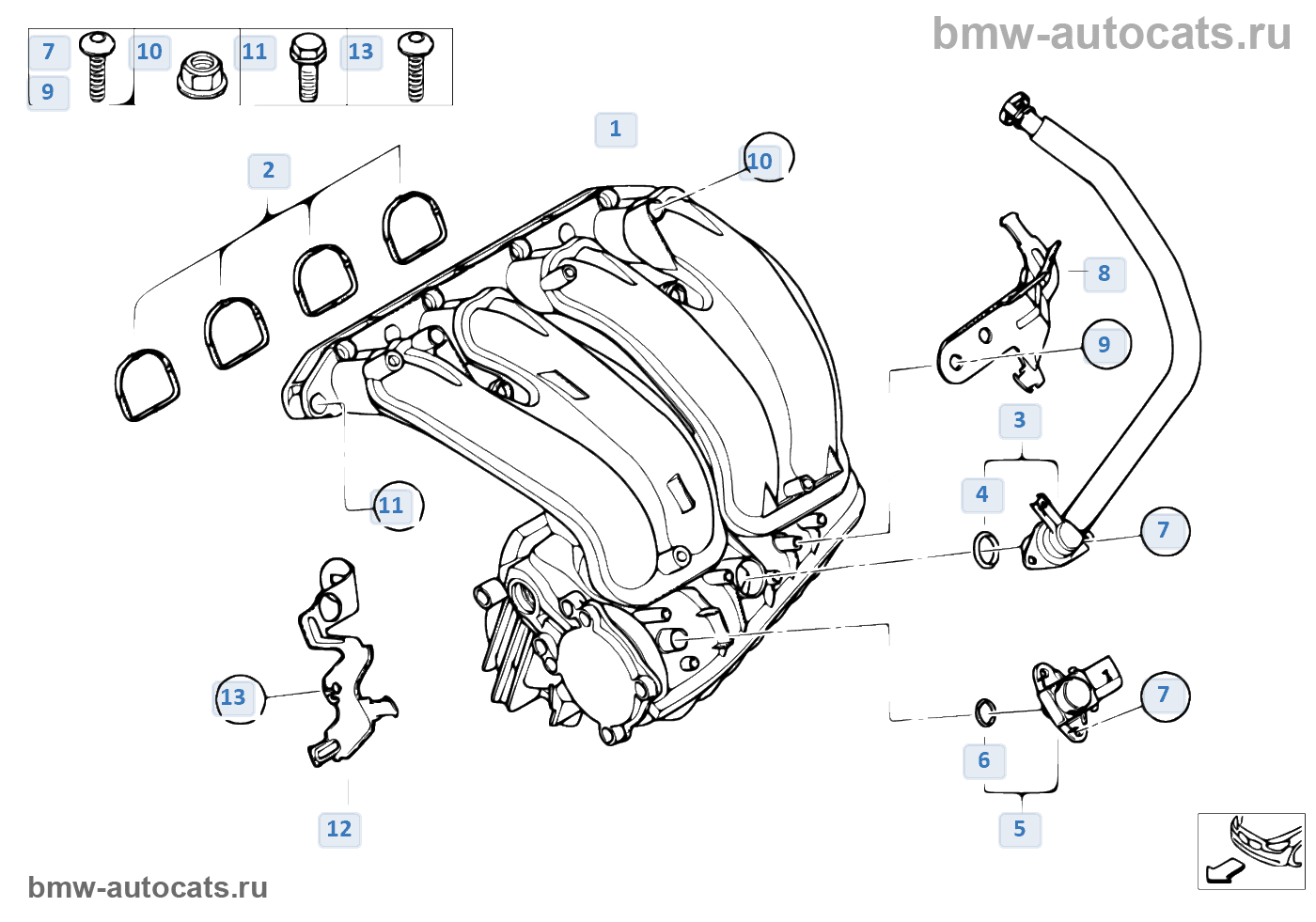 7
9
10
11
13
bmw-autocats.ru
1
2
10
8
9
3
4
7
11
13
7
6
12
5
bmw-autocats.ru