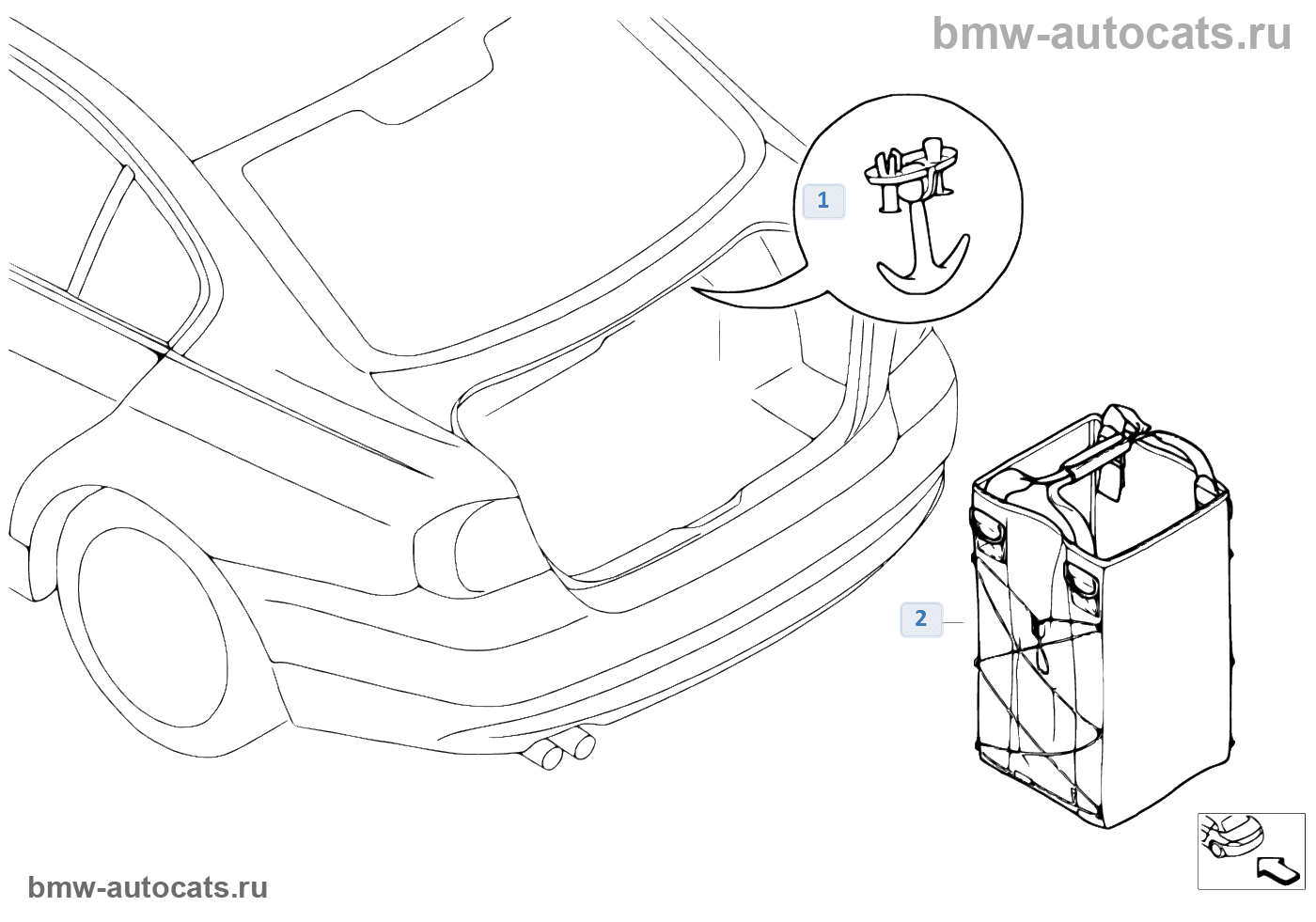 bmw-autocats.ru

1

2

bmw-autocats.ru