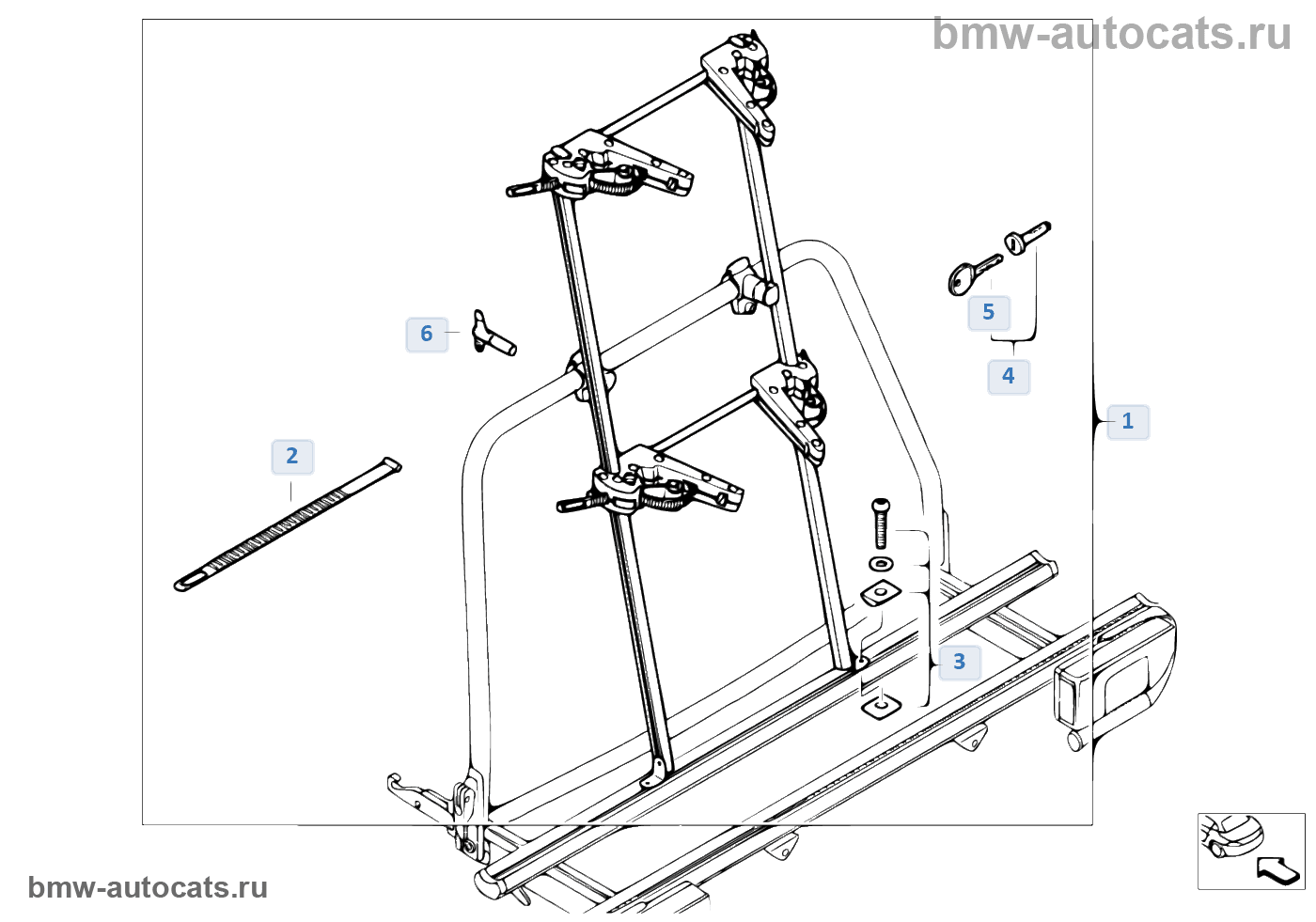 bmw-autocats.ru

6

5

4

1

2

3

bmw-autocats.ru