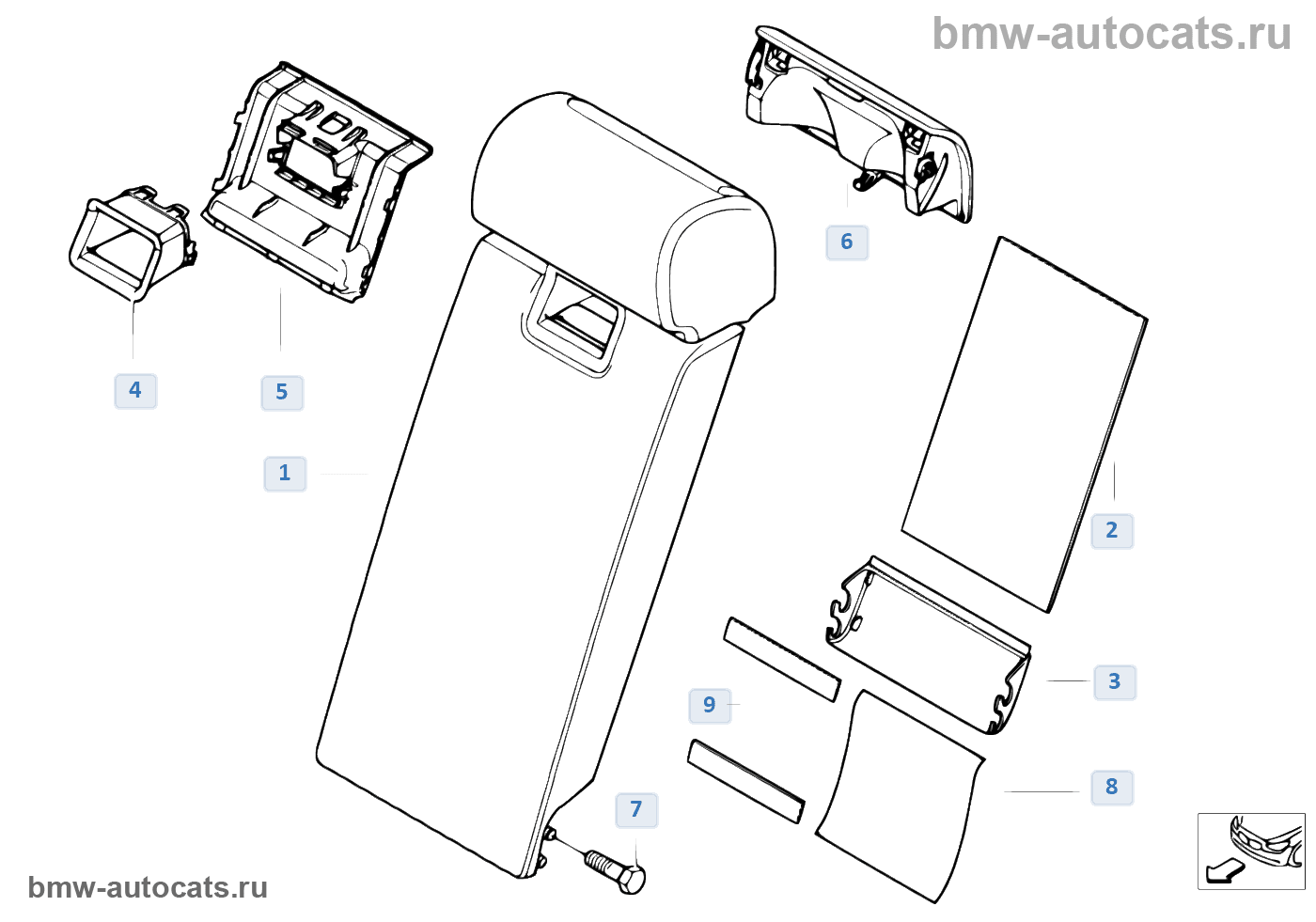 bmw-autocats.ru

6

4

5

1

2

3

9

8

7

bmw-autocats.ru