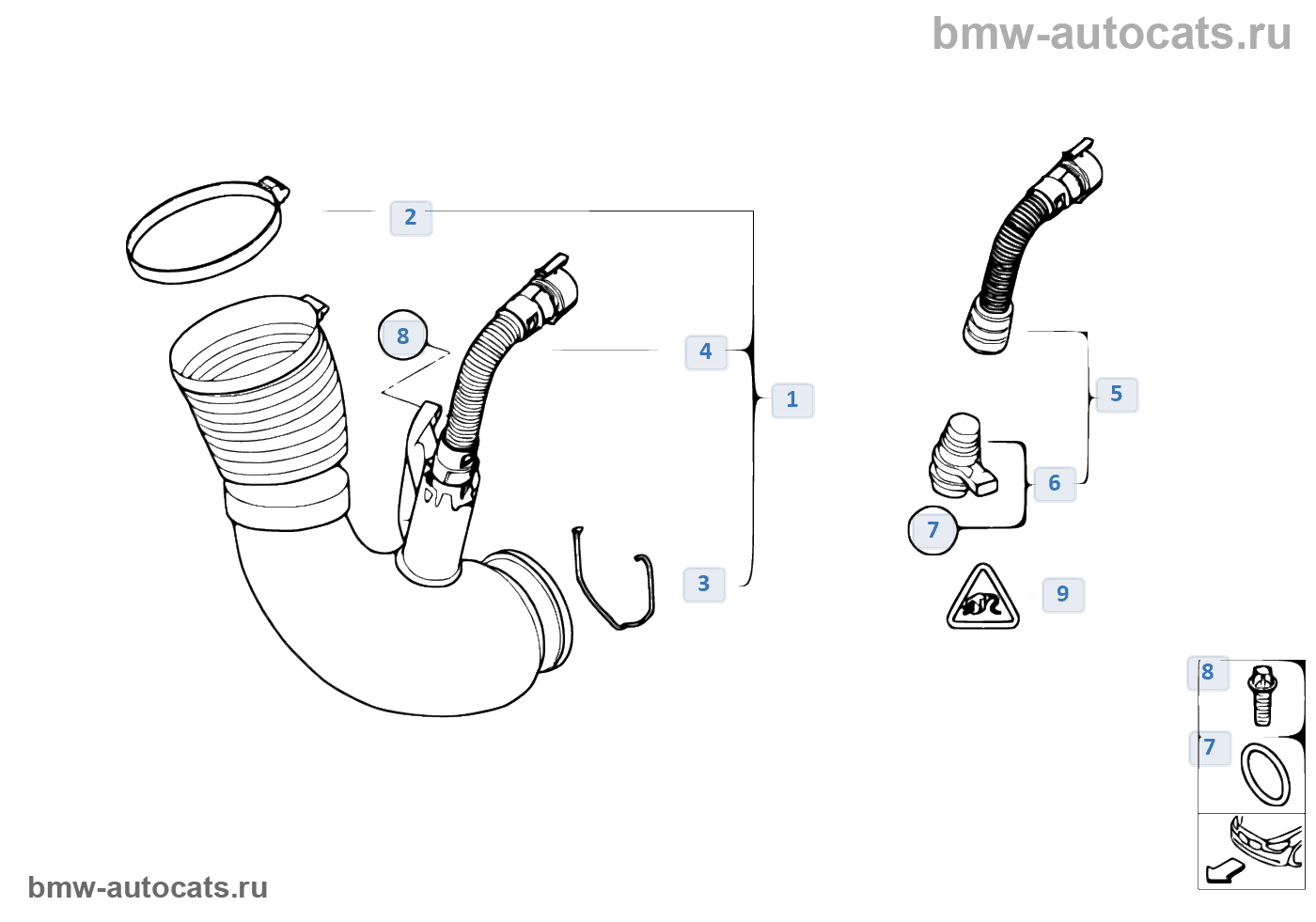 bmw-autocats.ru

2
8
4
1
3
5
6
7
9
8
7

bmw-autocats.ru