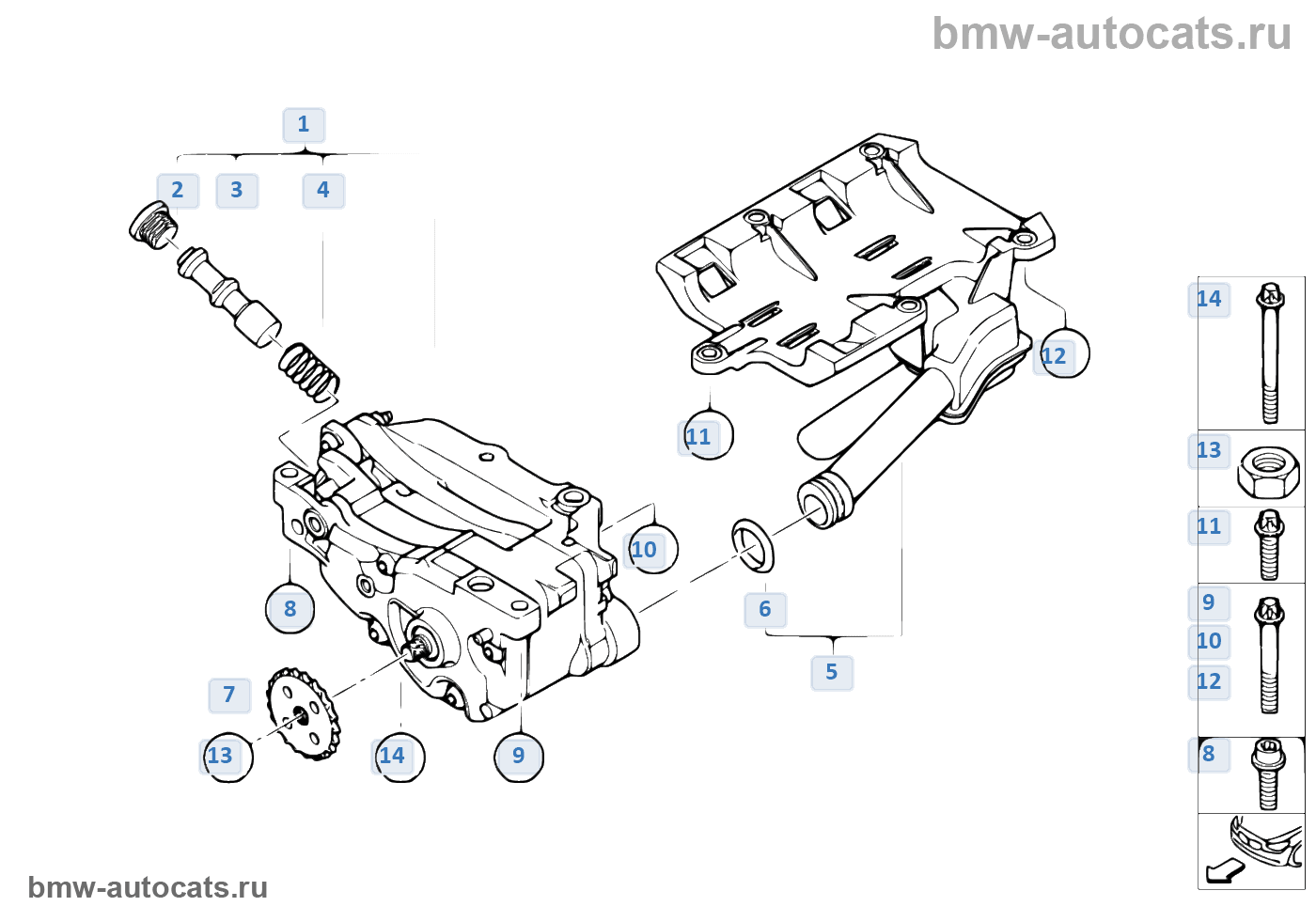 bmw-autocats.ru

1
2
3
4
12
11
10
8
6
5
7
13
14
9
14
13
11
9
10
12
8

bmw-autocats.ru