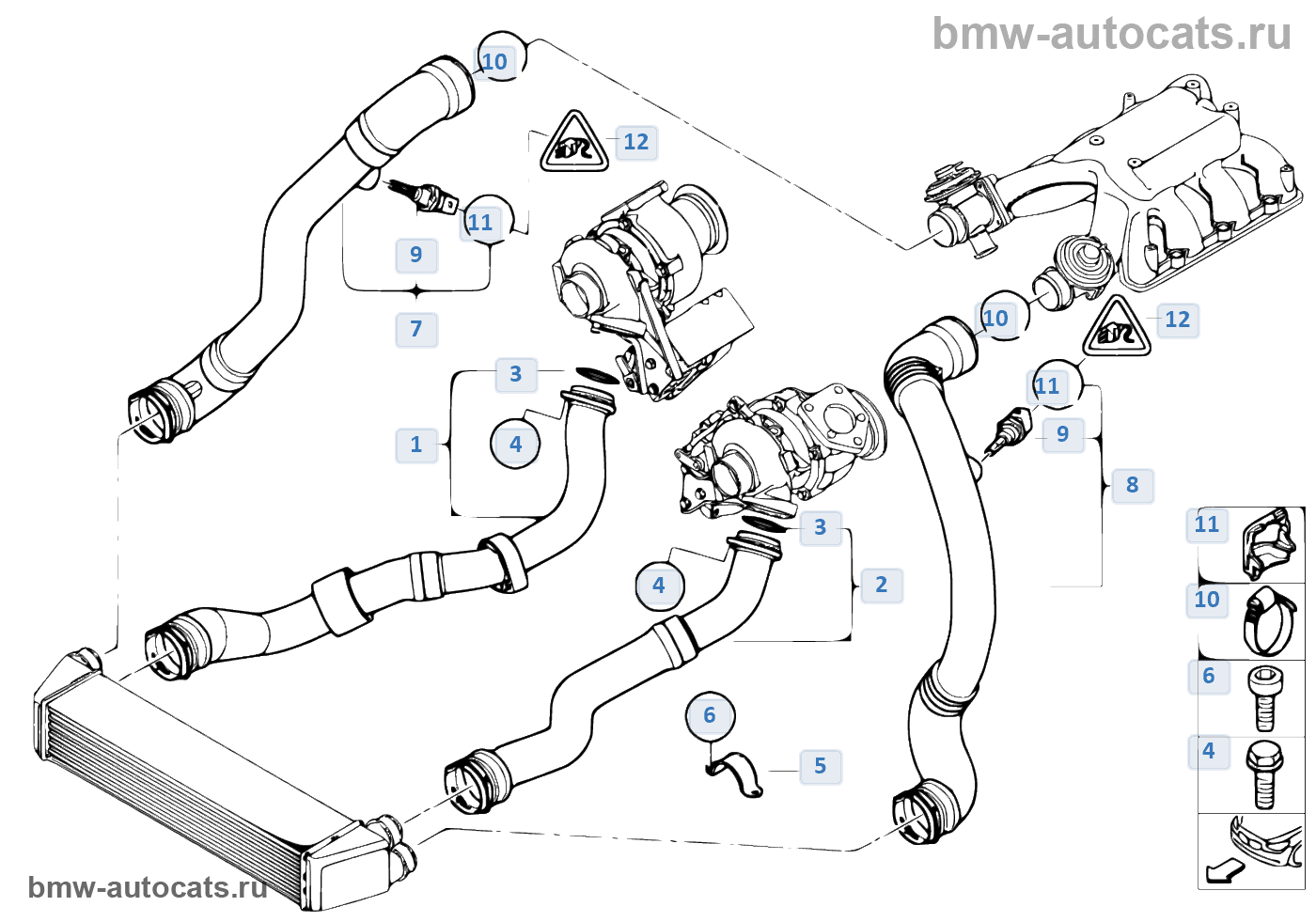 bmw-autocats.ru

10

12

11

9

7

3

1

4

10

12

11

9

8

3

4

2

6

5

11

10

6

4

bmw-autocats.ru