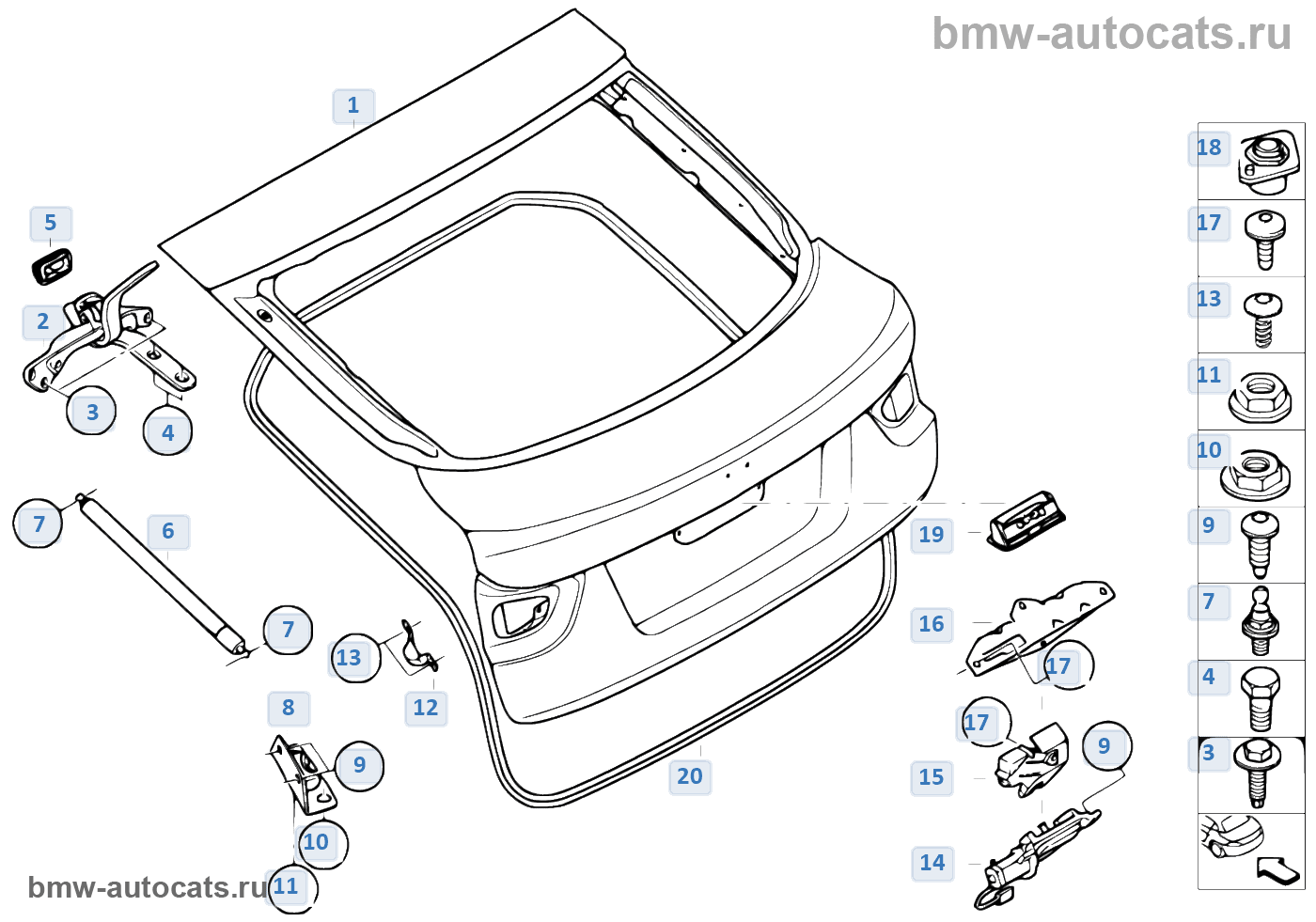 bmw-autocats.ru

1
5
2
3
4
7
6
7
13
12
8
9
10
11
20
19
16
17
17
9
15
14

18
17
13
11
10
9
7
4
3

bmw-autocats.ru