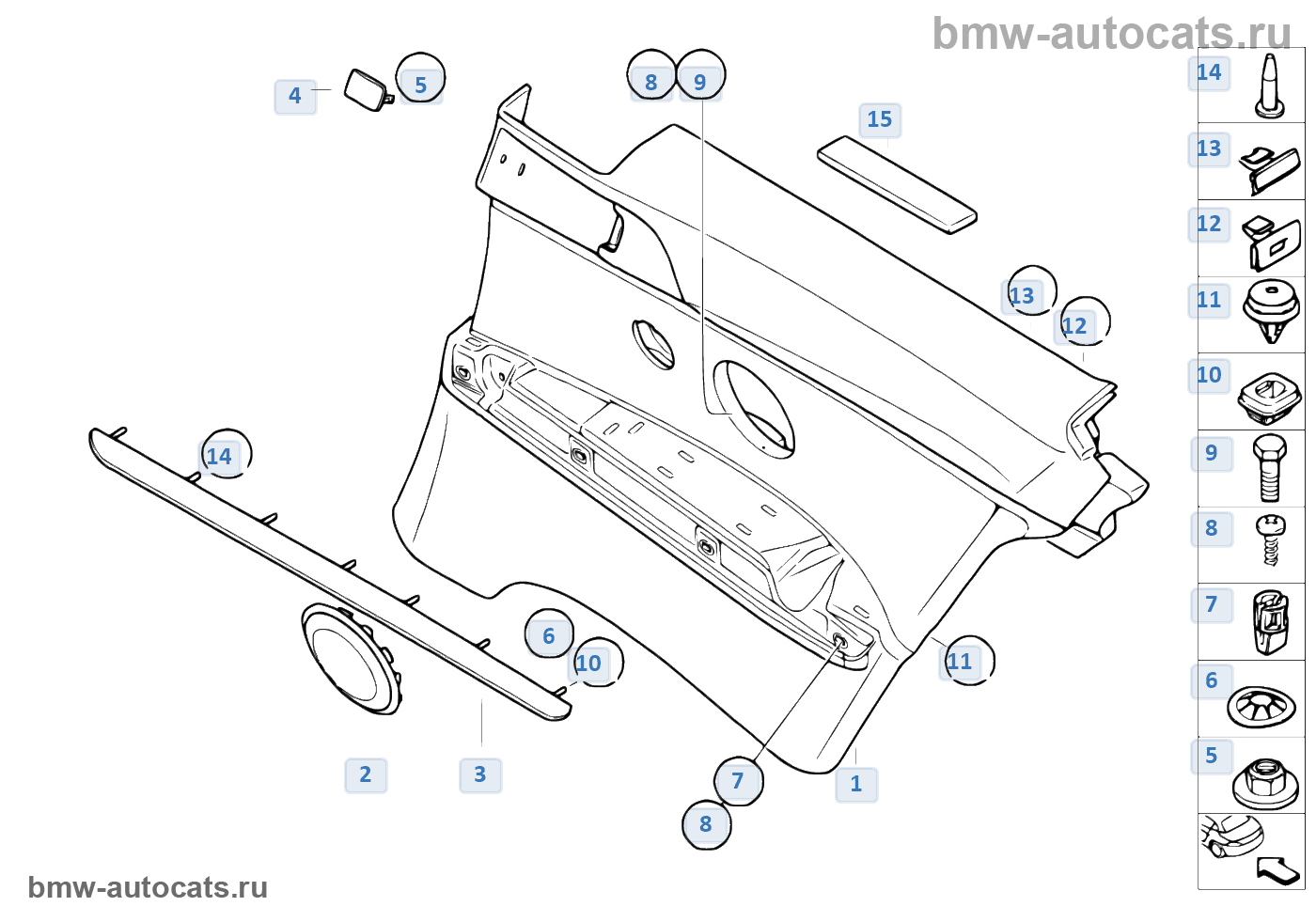 bmw-autocats.ru

4
5
8
9
15
13
12
14
6
10
11
2
3
7
8
1

14
13
12
11
10
9
8
7
6
5

bmw-autocats.ru