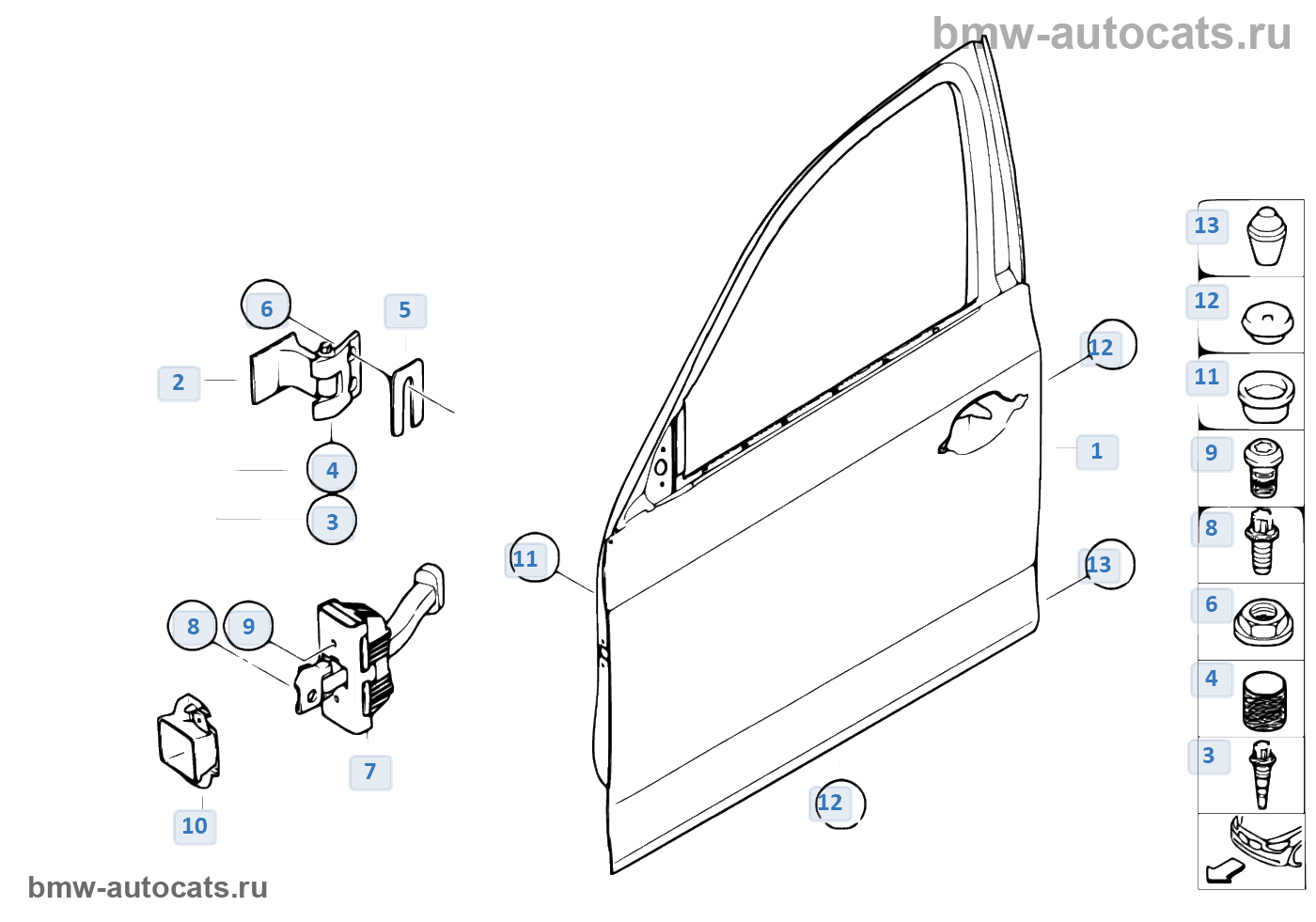 bmw-autocats.ru

6
5
2
4
3
8
9
7
10
11
12
1
13
12

13
12
11
9
8
6
4
3

bmw-autocats.ru