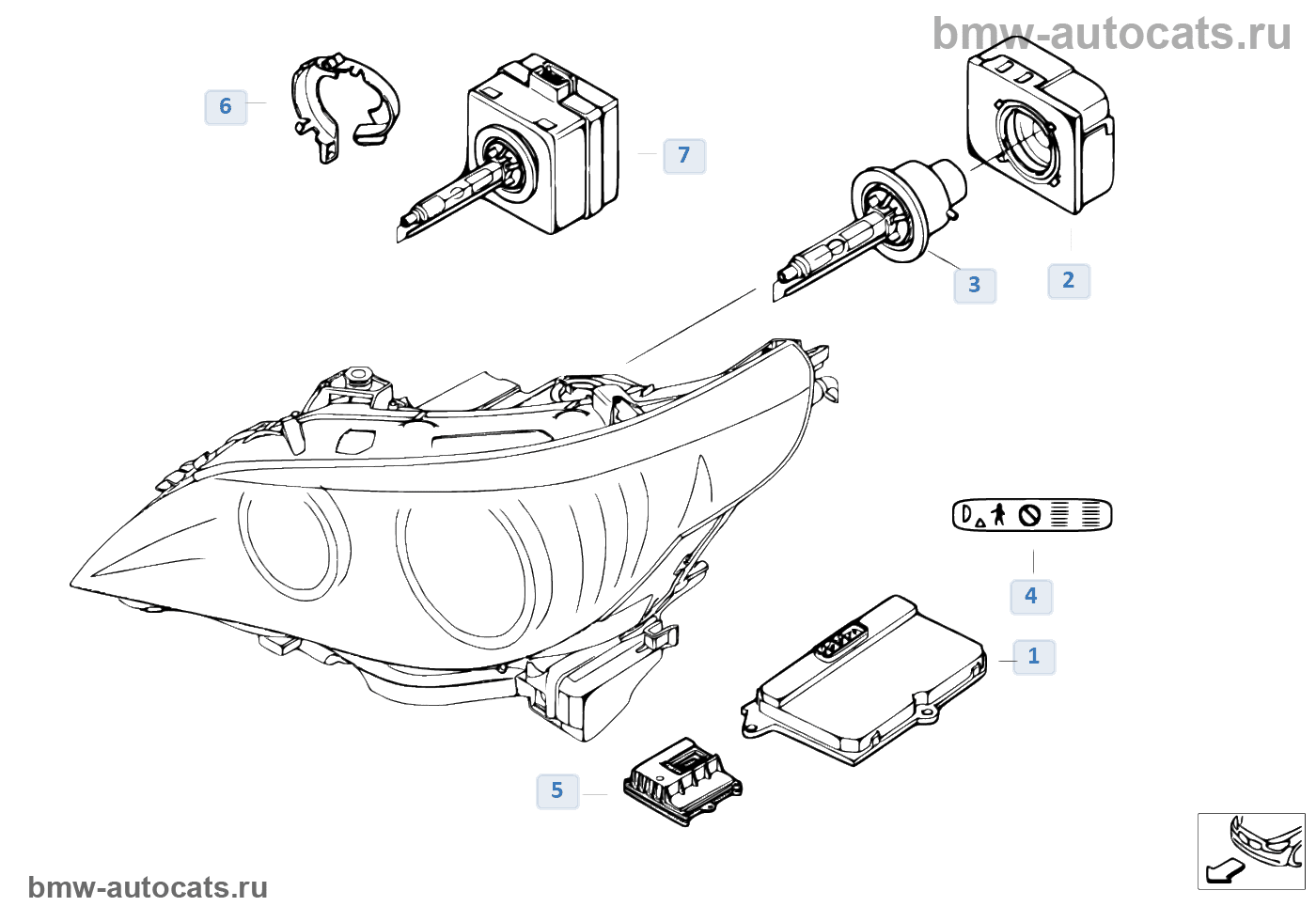 bmw-autocats.ru

6

7

3

2

D

4

1

5

bmw-autocats.ru