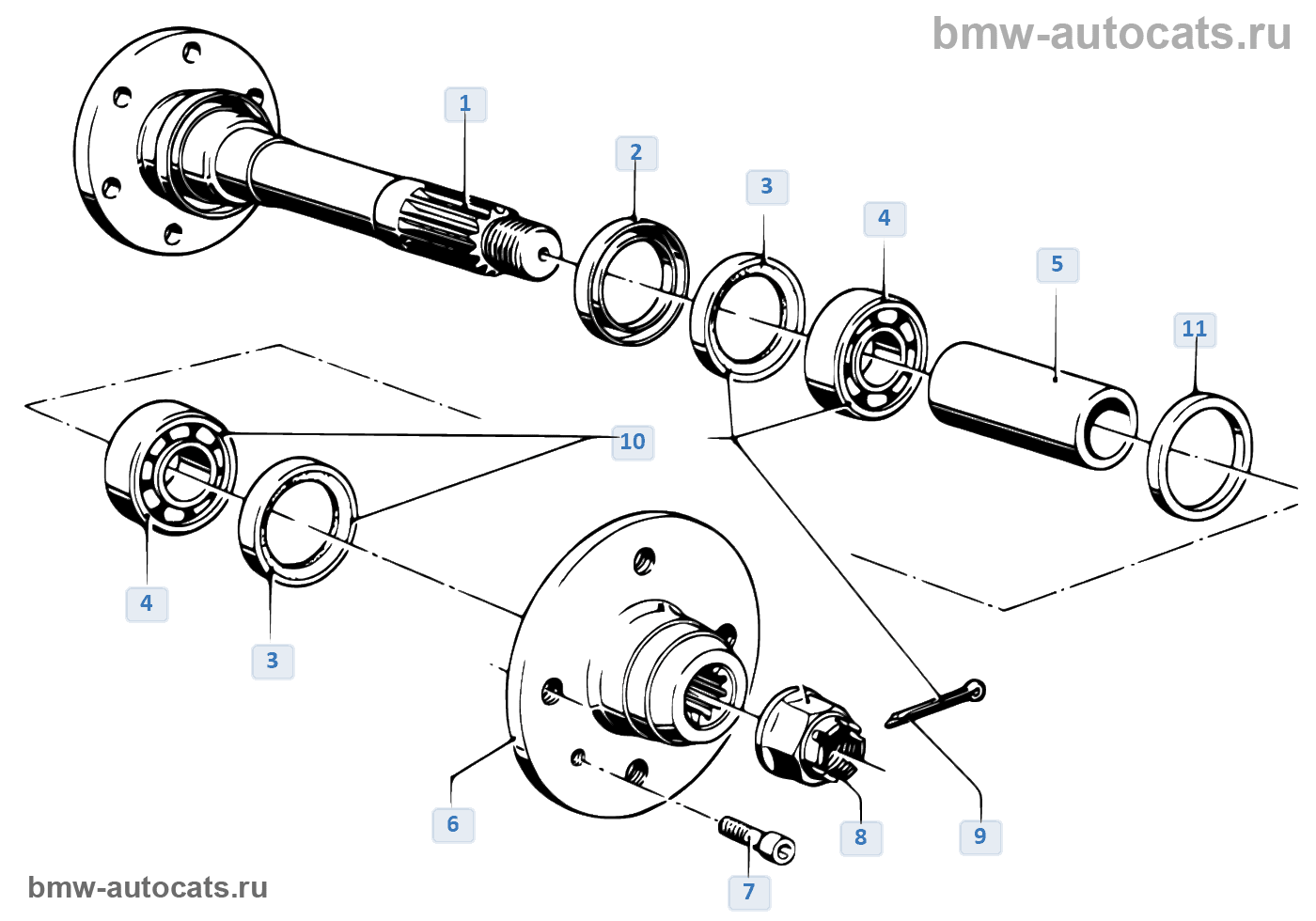 bmw-autocats.ru

1

2

3

4

5

11

10

4

3

6

7

8

9

bmw-autocats.ru