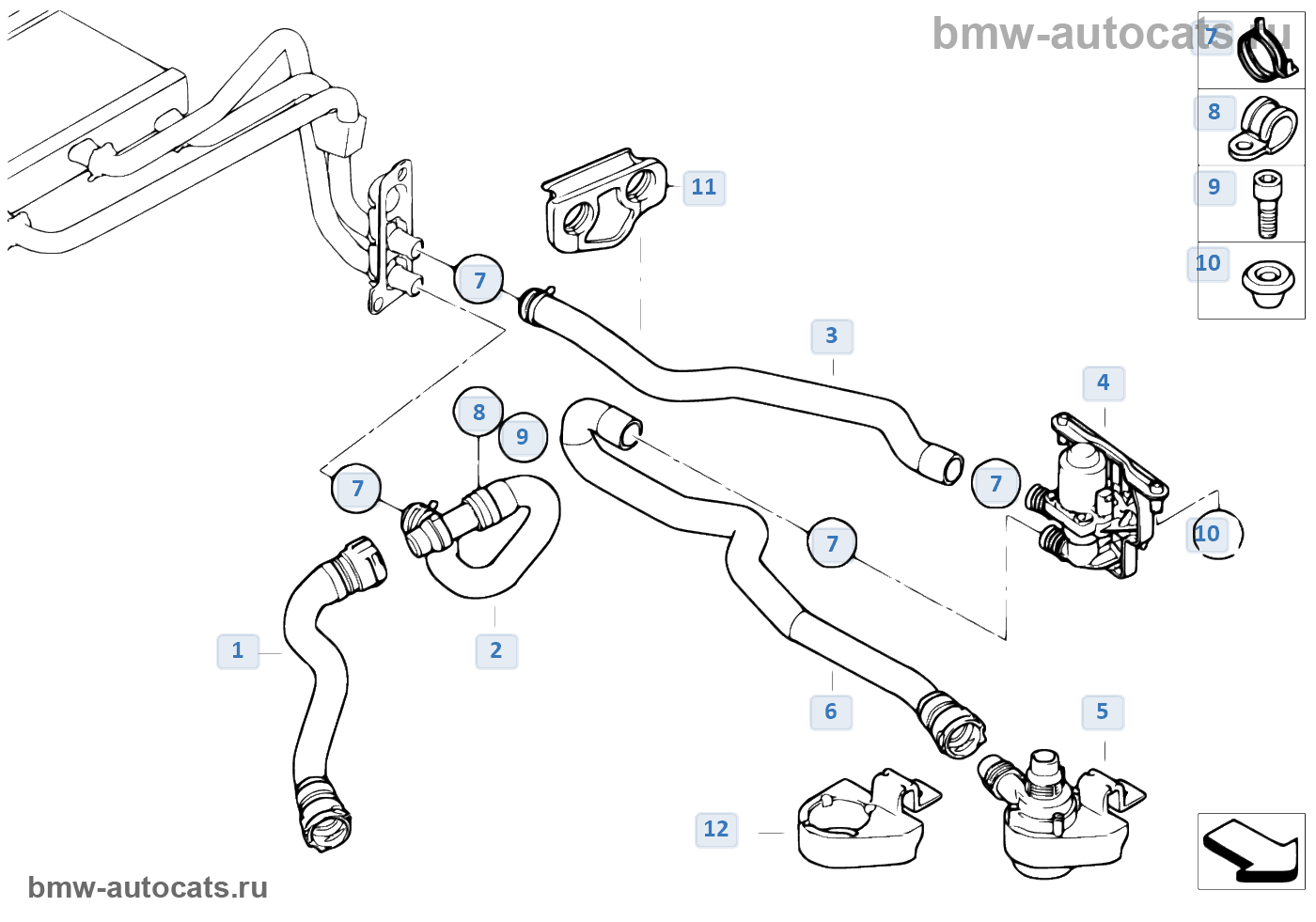 bmw-autocats.ru

7
8
9
10

11
7
3
4
8
9
7
7
7
10
1
2
6
5
12

bmw-autocats.ru