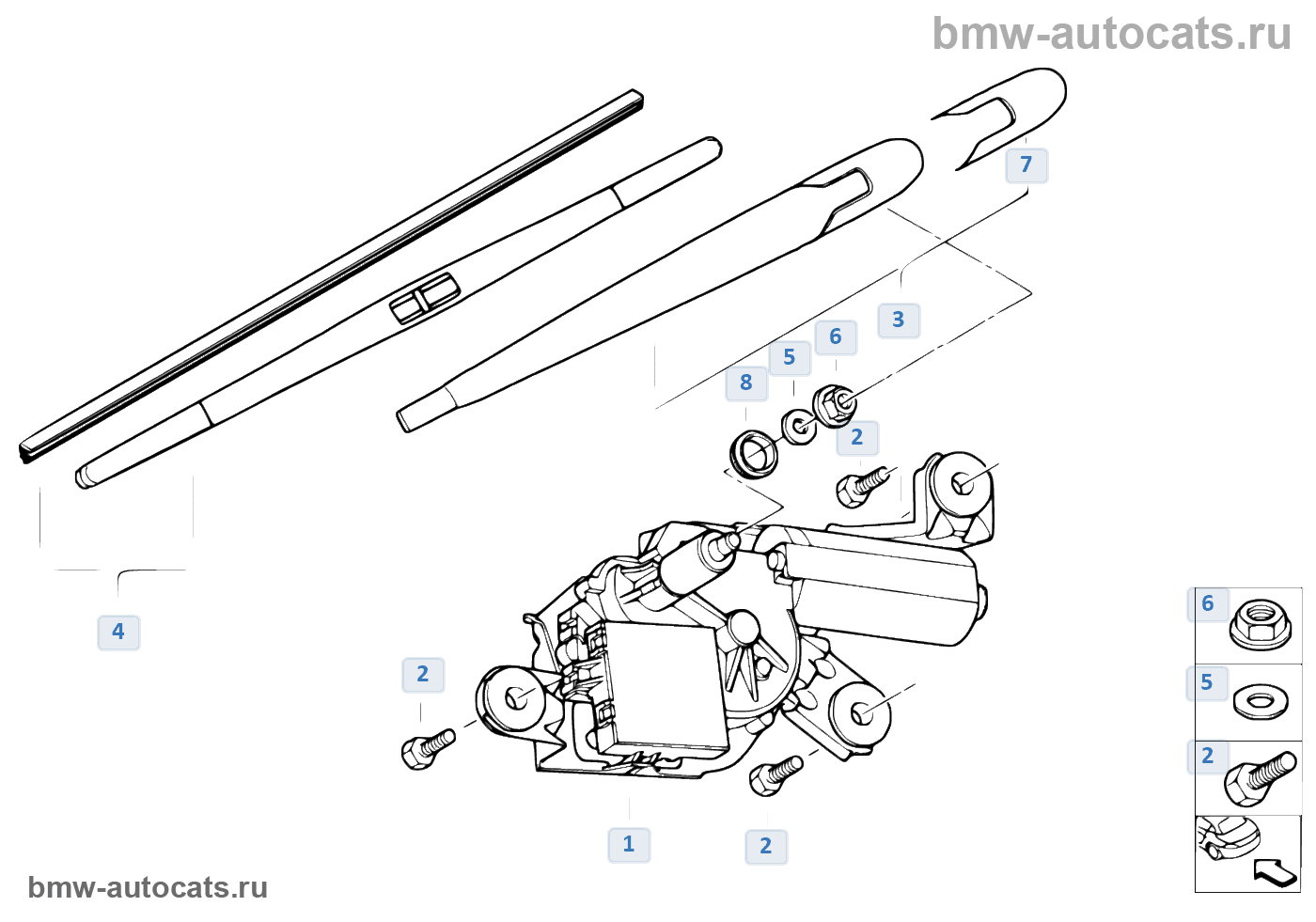 bmw-autocats.ru

7

3

6

5

8

2

4

2

1

2

6

5

2

bmw-autocats.ru