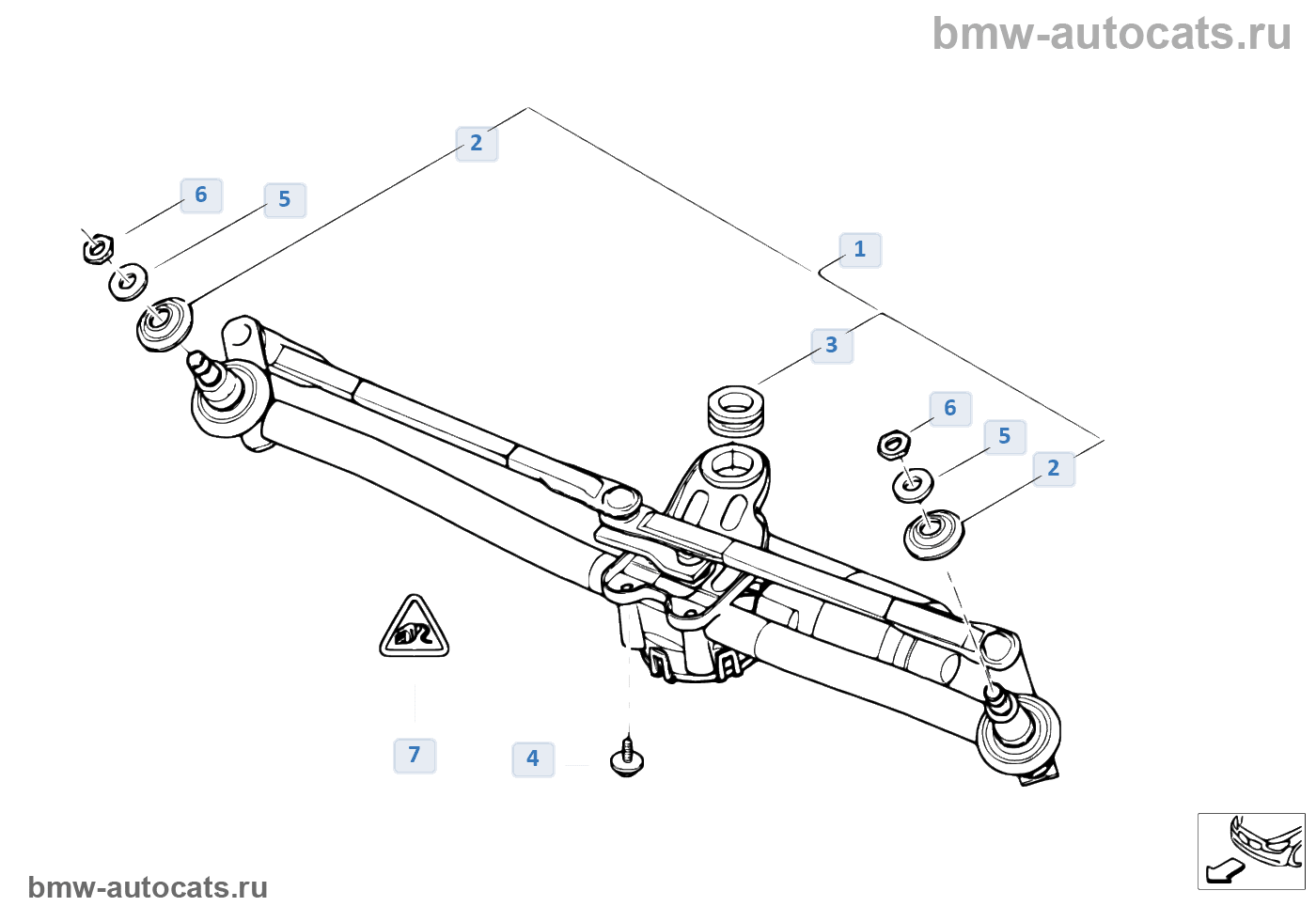 bmw-autocats.ru

2

6

5

1

3

6

5

2

7

4

bmw-autocats.ru