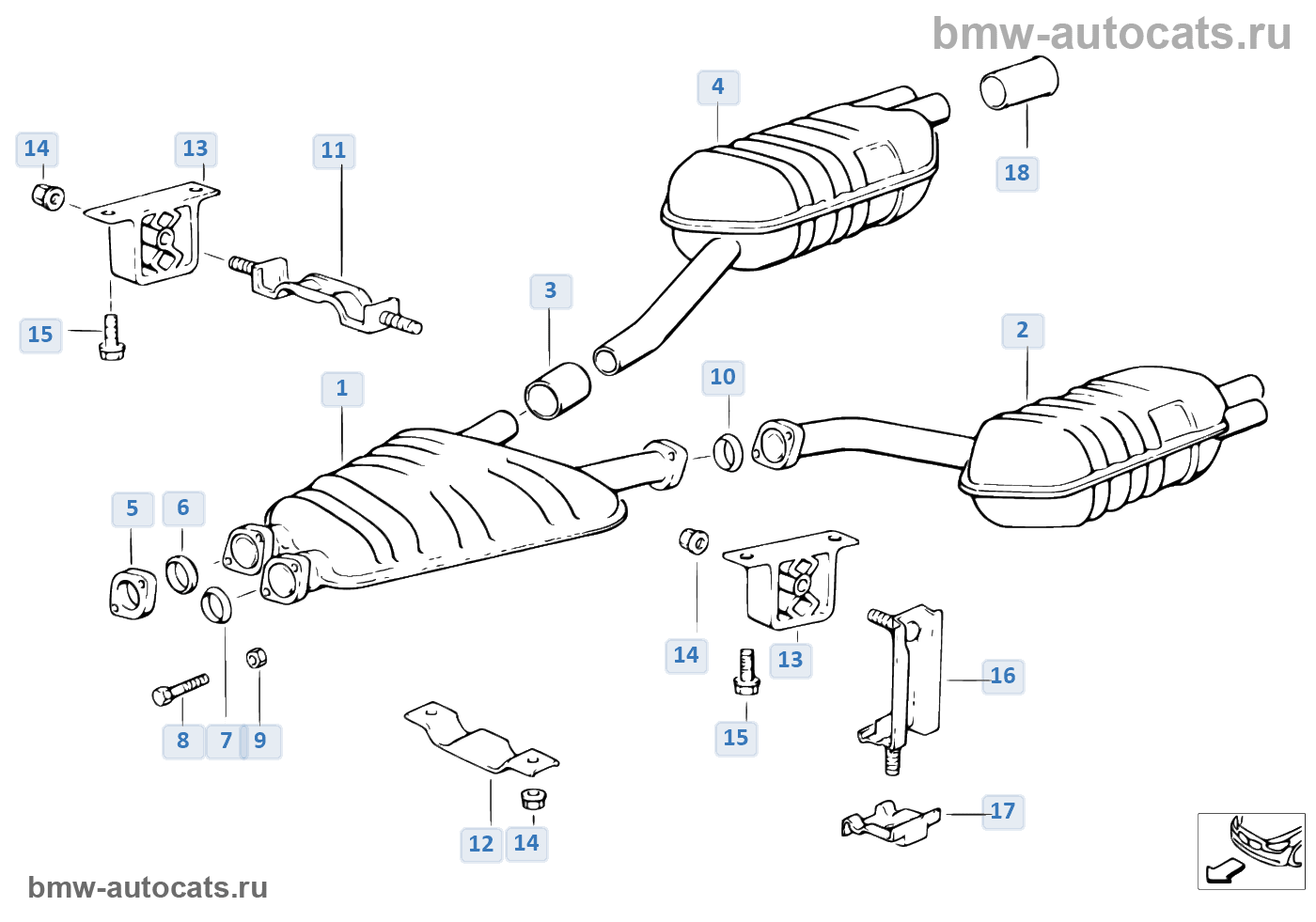 bmw-autocats.ru

14
13
11
4
18
15
3
2
1
10
5
6
14
13
16
8
7
9
15
12
14
17

bmw-autocats.ru