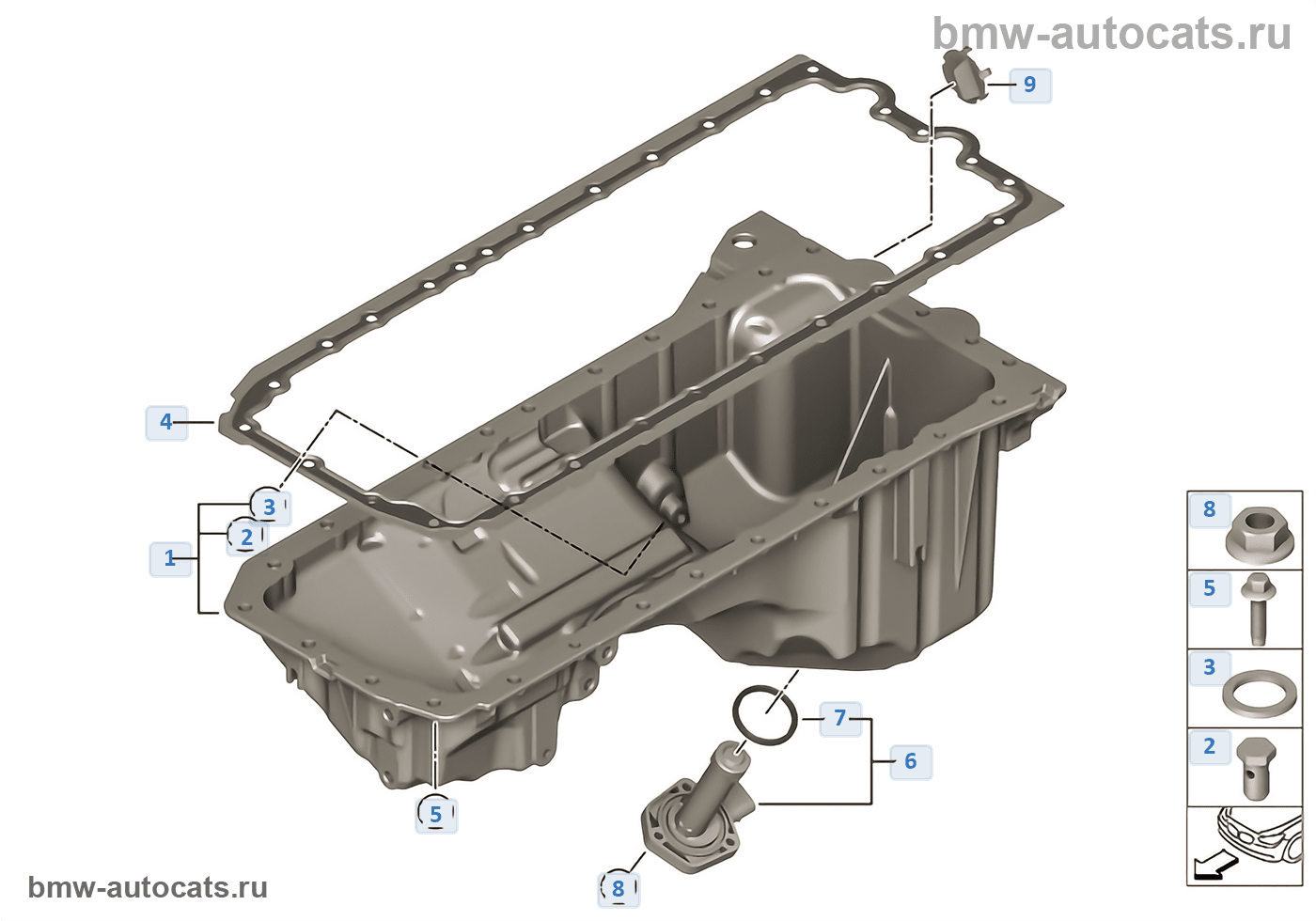 bmw-autocats.ru

9

4

3

2

1

7

6

5

8

8

5

3

2

bmw-autocats.ru