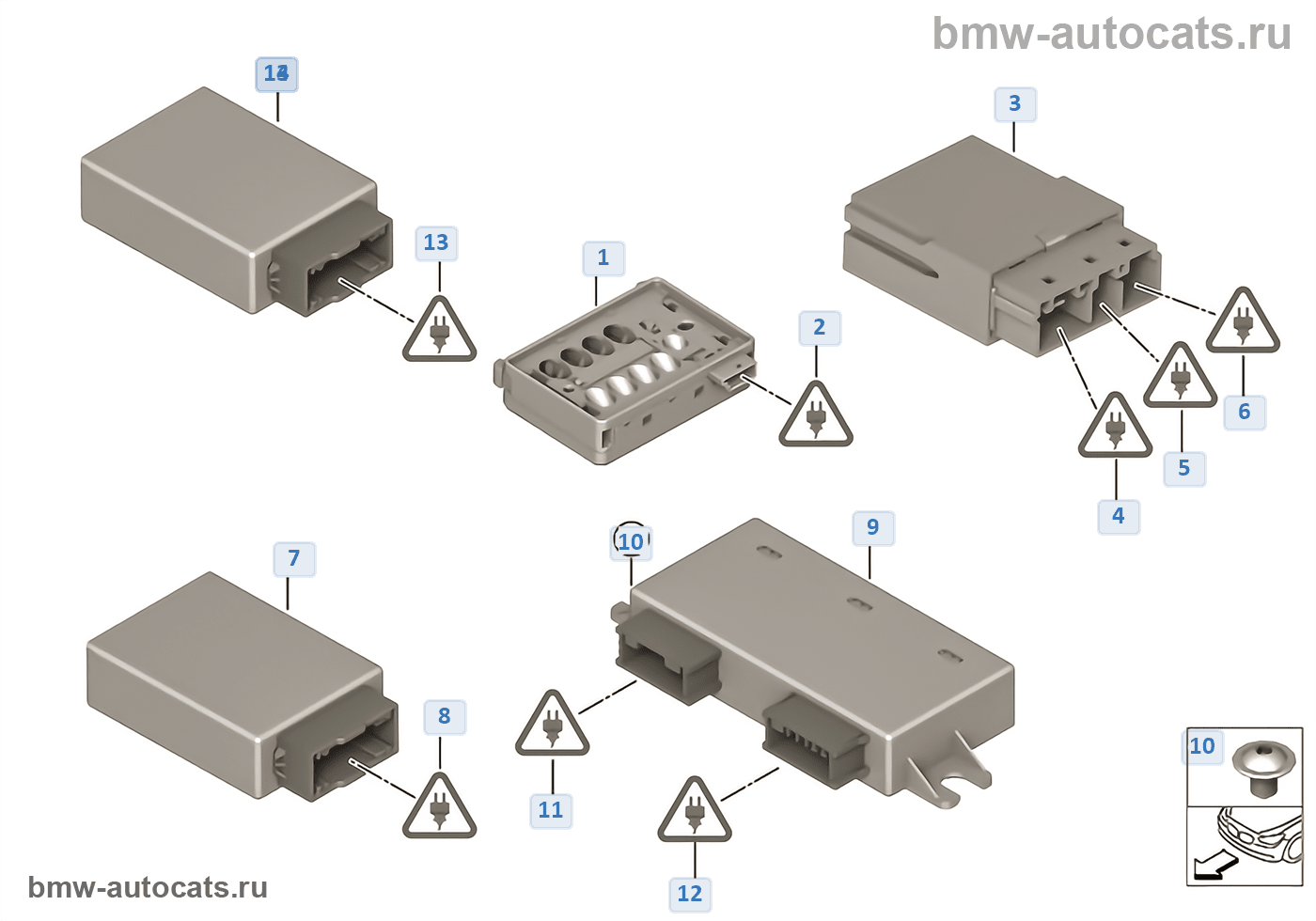 bmw-autocats.ru

14

3

13

1

2

6

5

4

7

10

9

8

11

12

10

bmw-autocats.ru