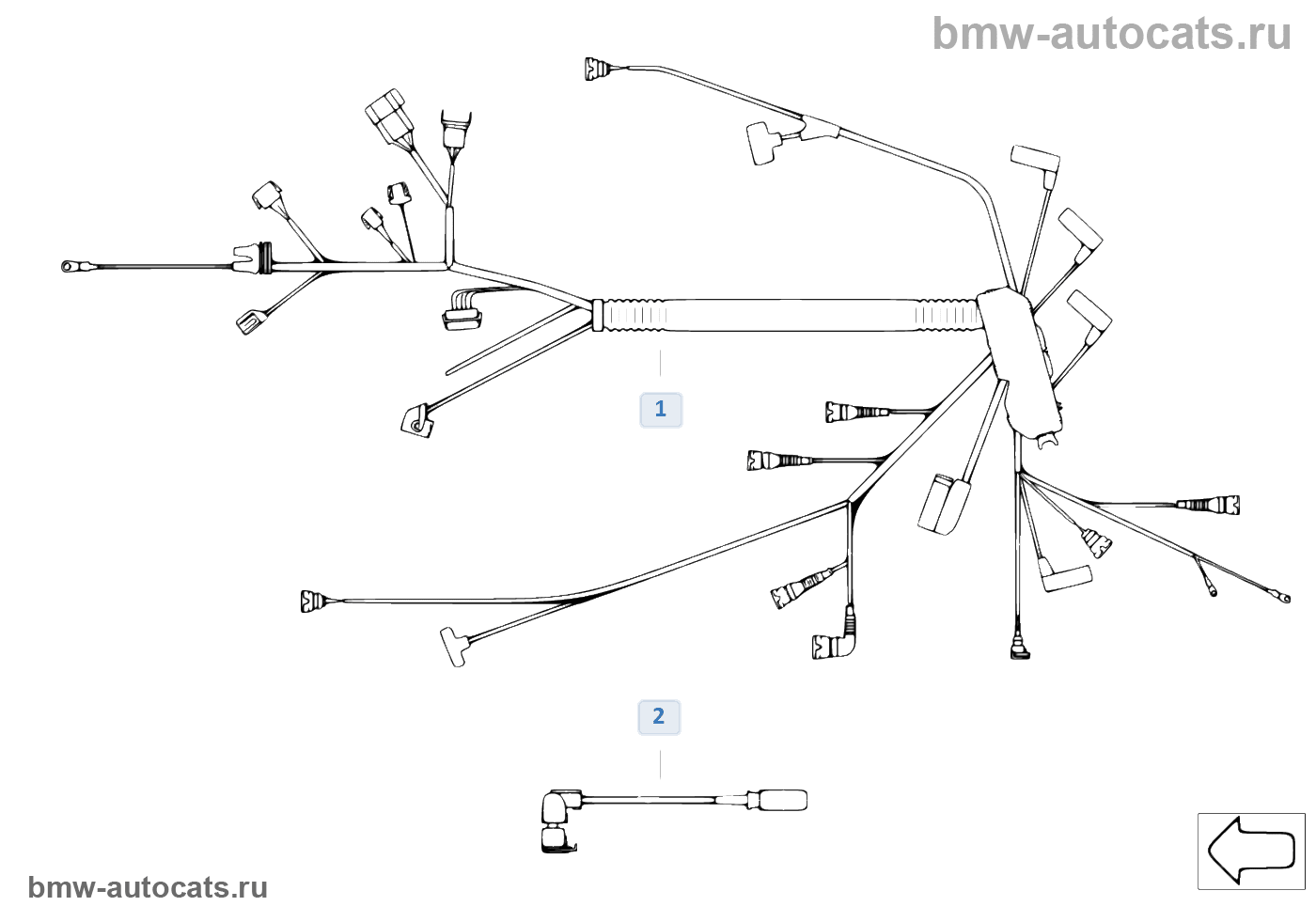 bmw-autocats.ru

1

2

bmw-autocats.ru