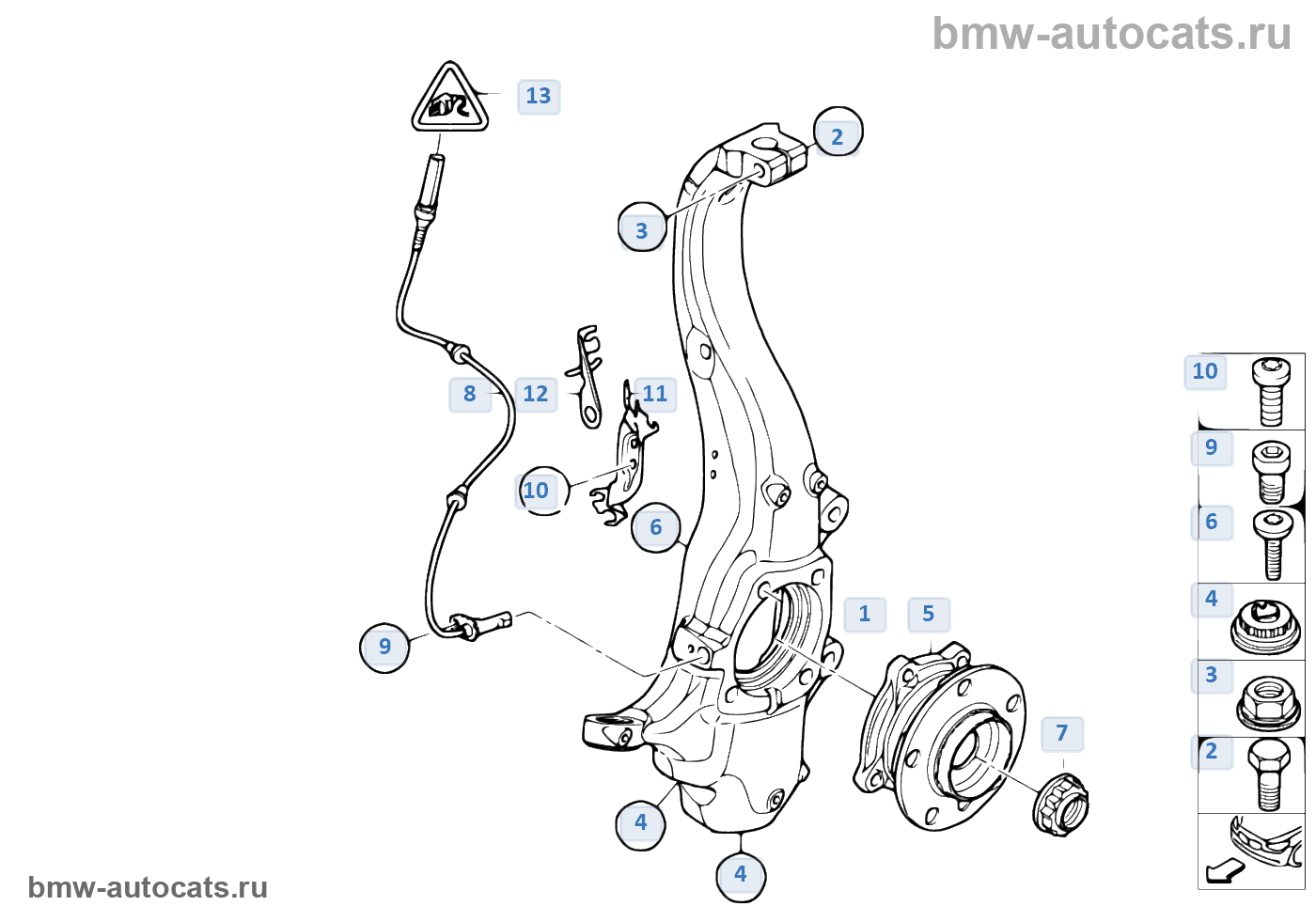 bmw-autocats.ru

13

2

3

8

12

11

10

6

9

1

5

7

4

4

10

9

6

4

3

2

bmw-autocats.ru