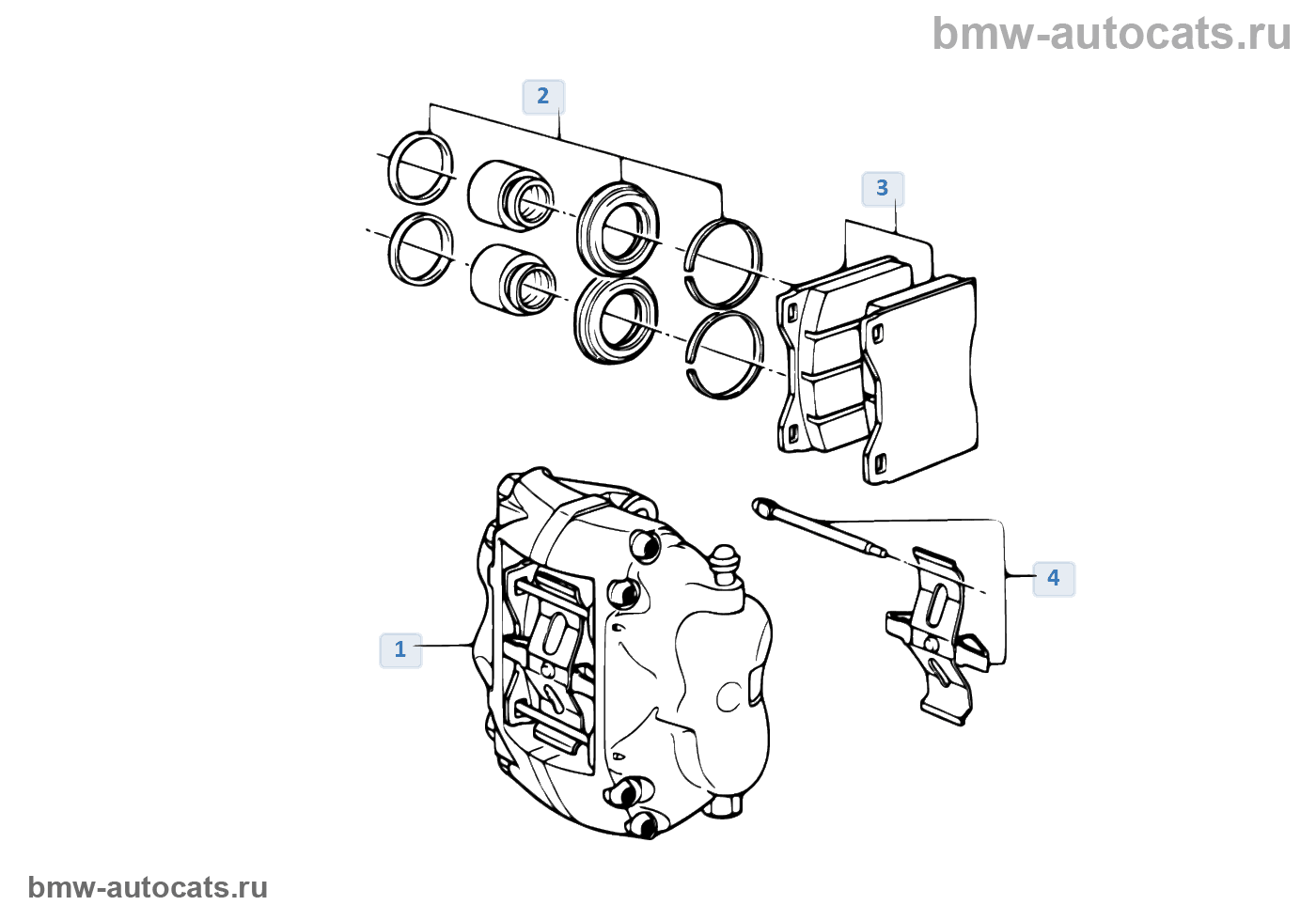 bmw-autocats.ru

2

3

4

1

bmw-autocats.ru