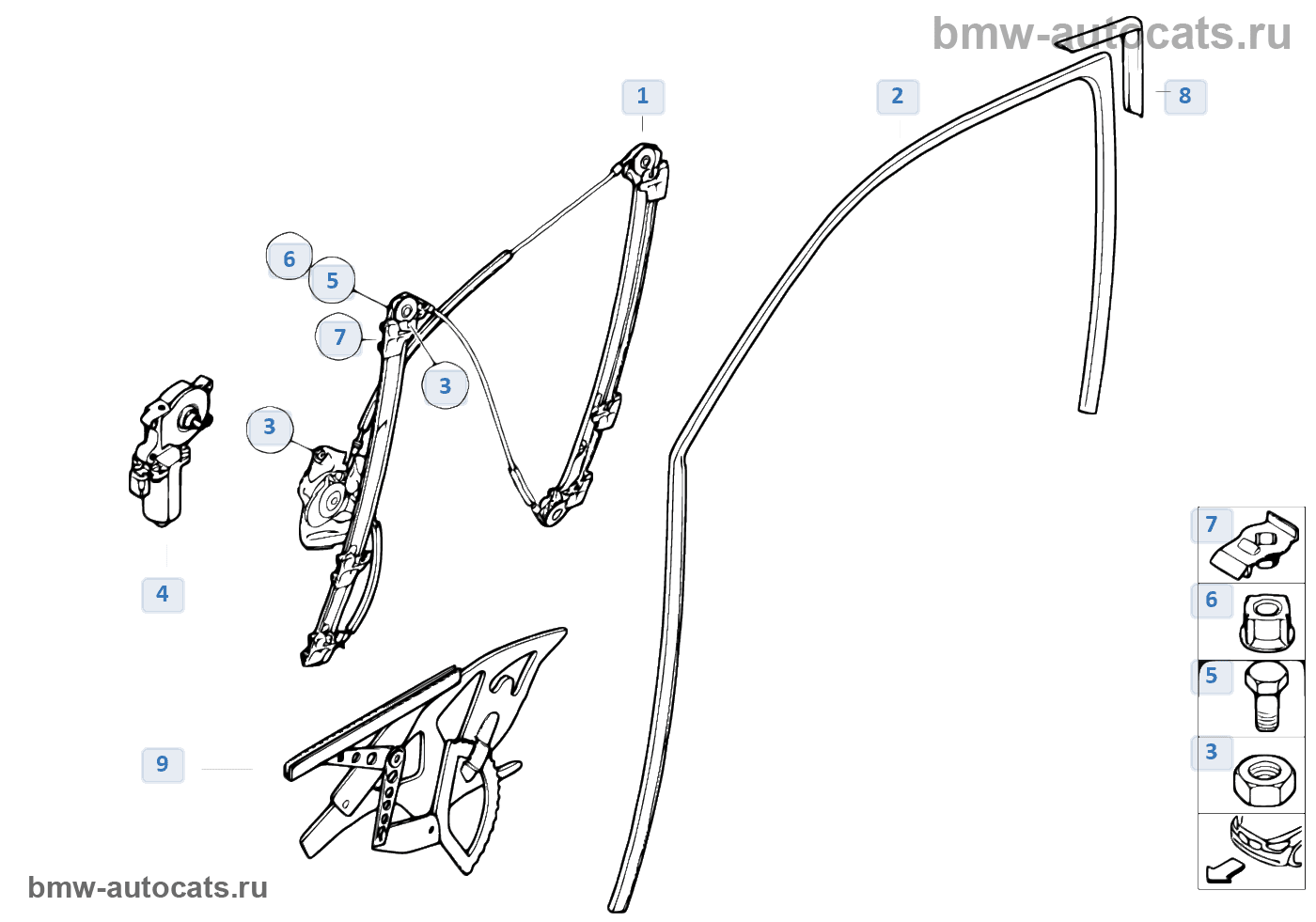 bmw-autocats.ru

1
2
8
6
5
7
3
3
4
9

7
6
5
3

bmw-autocats.ru