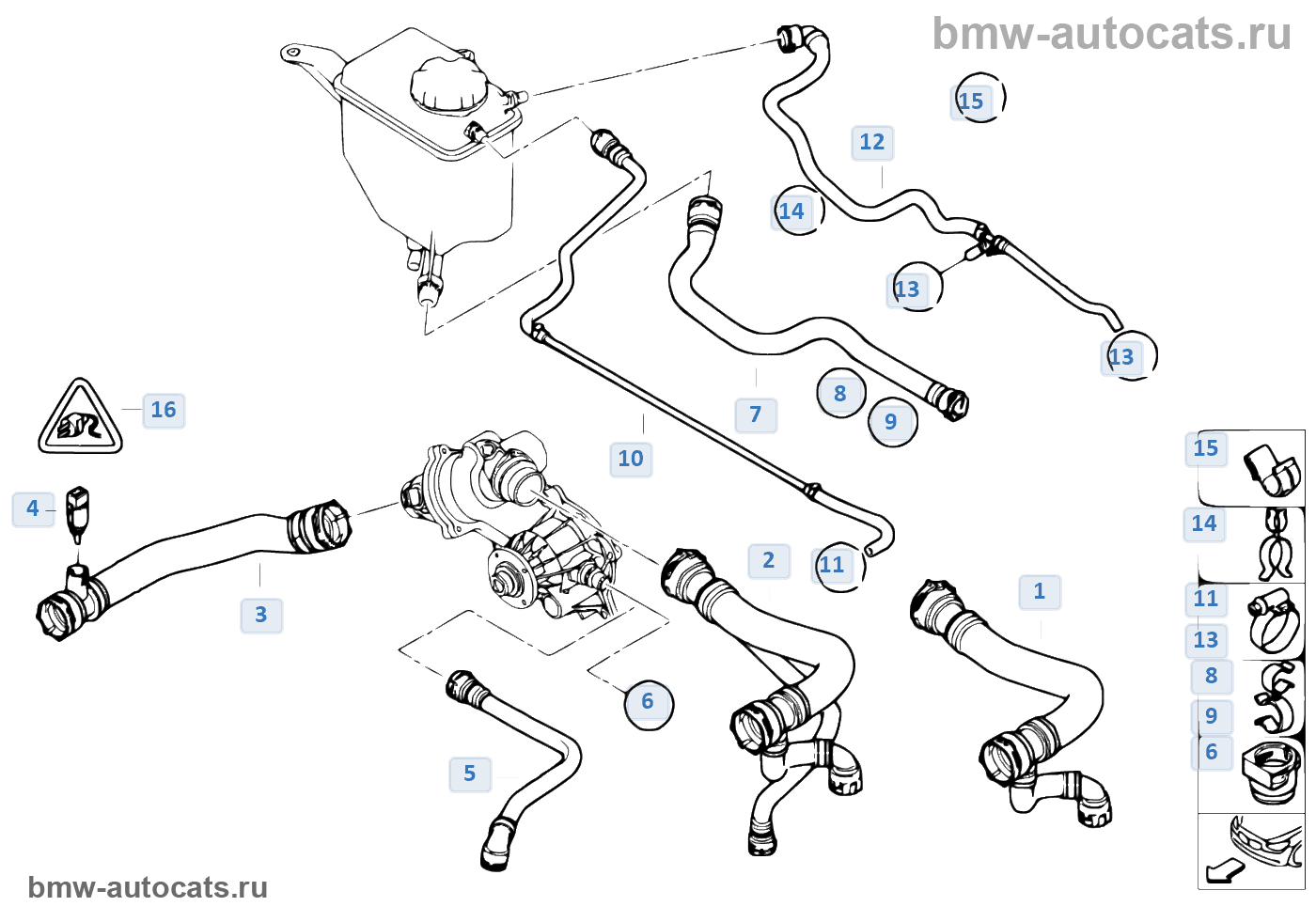 bmw-autocats.ru

15
12
14
13
13
16
8
9
7
10
4
3
2
11
1
6
5
15
14
11
13
8
9
6

bmw-autocats.ru