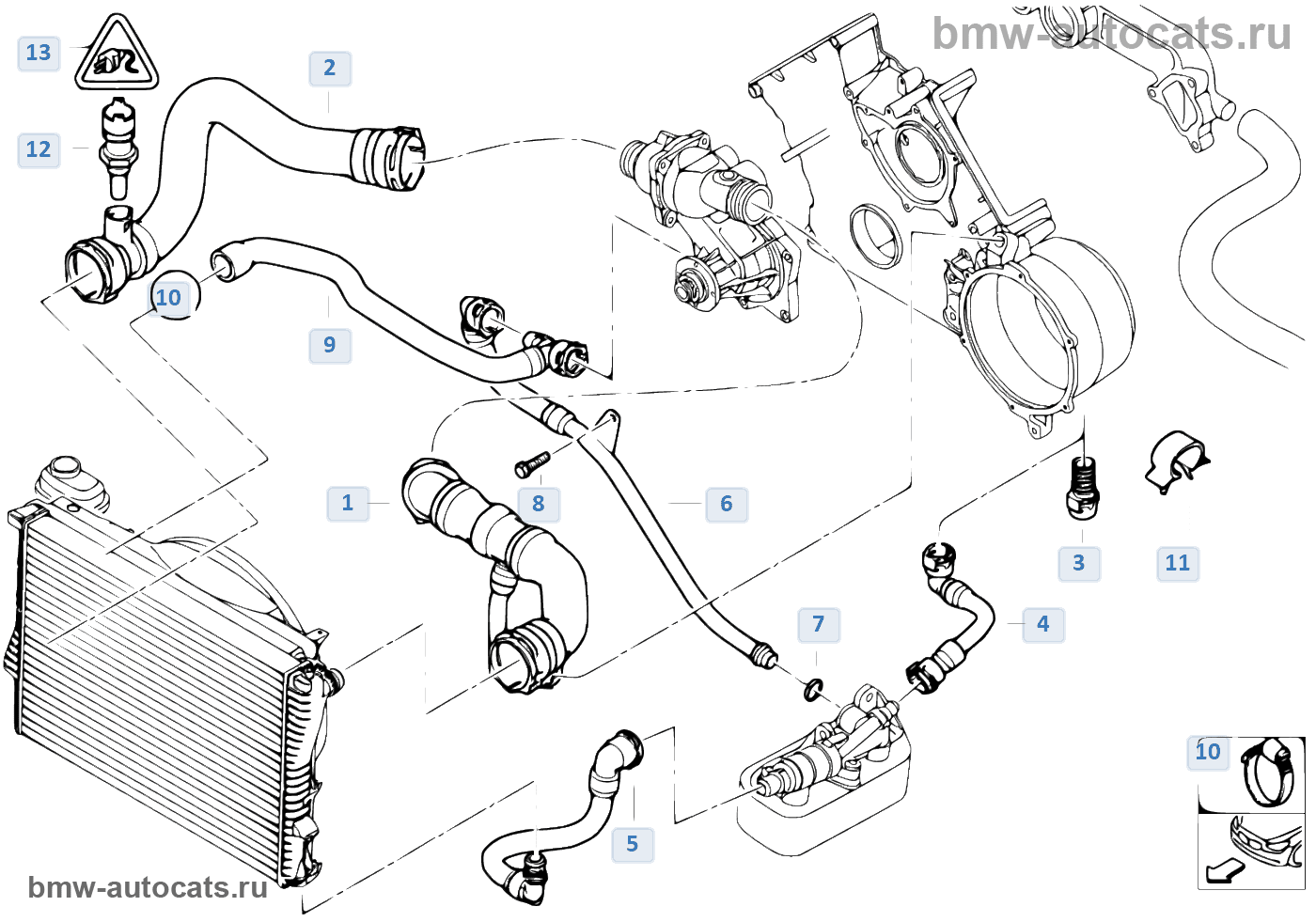 bmw-autocats.ru

13

2

12

10

9

1

8

6

3

11

7

4

10

5

bmw-autocats.ru