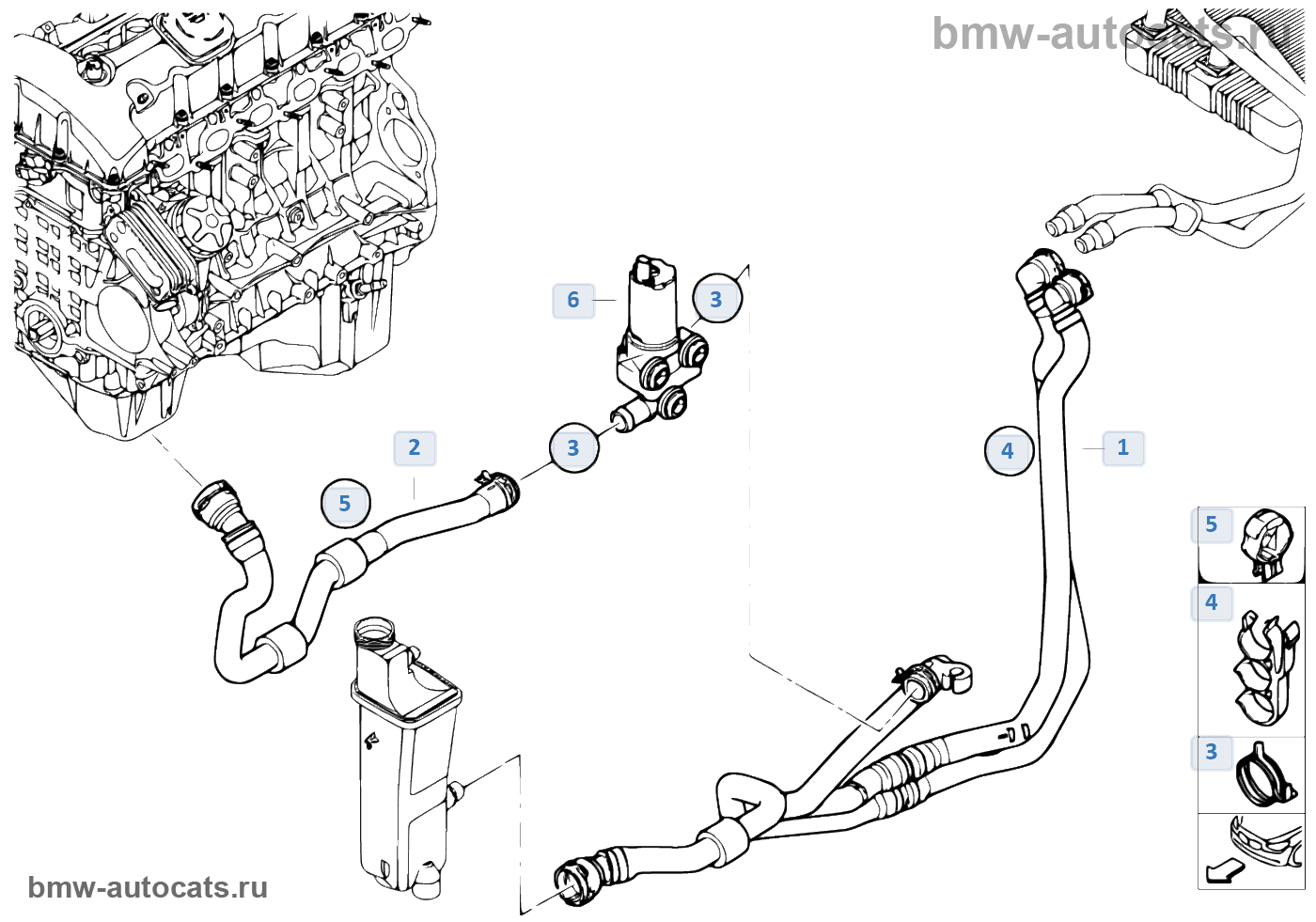 bmw-autocats.ru

6
3
2
3
5
4
1
5
4
3

bmw-autocats.ru