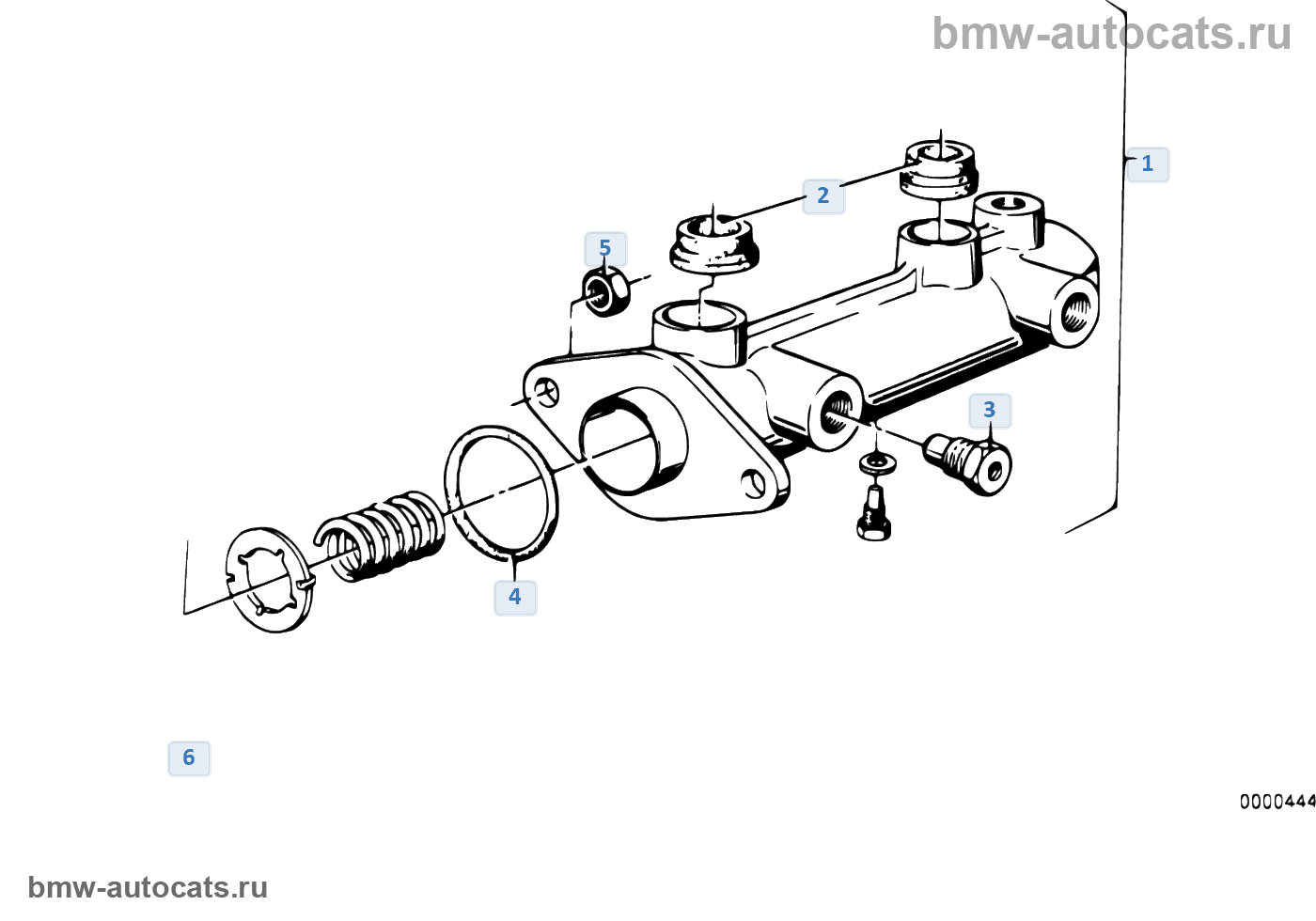 bmw-autocats.ru

1

2

5

3

4

6

0000444

bmw-autocats.ru