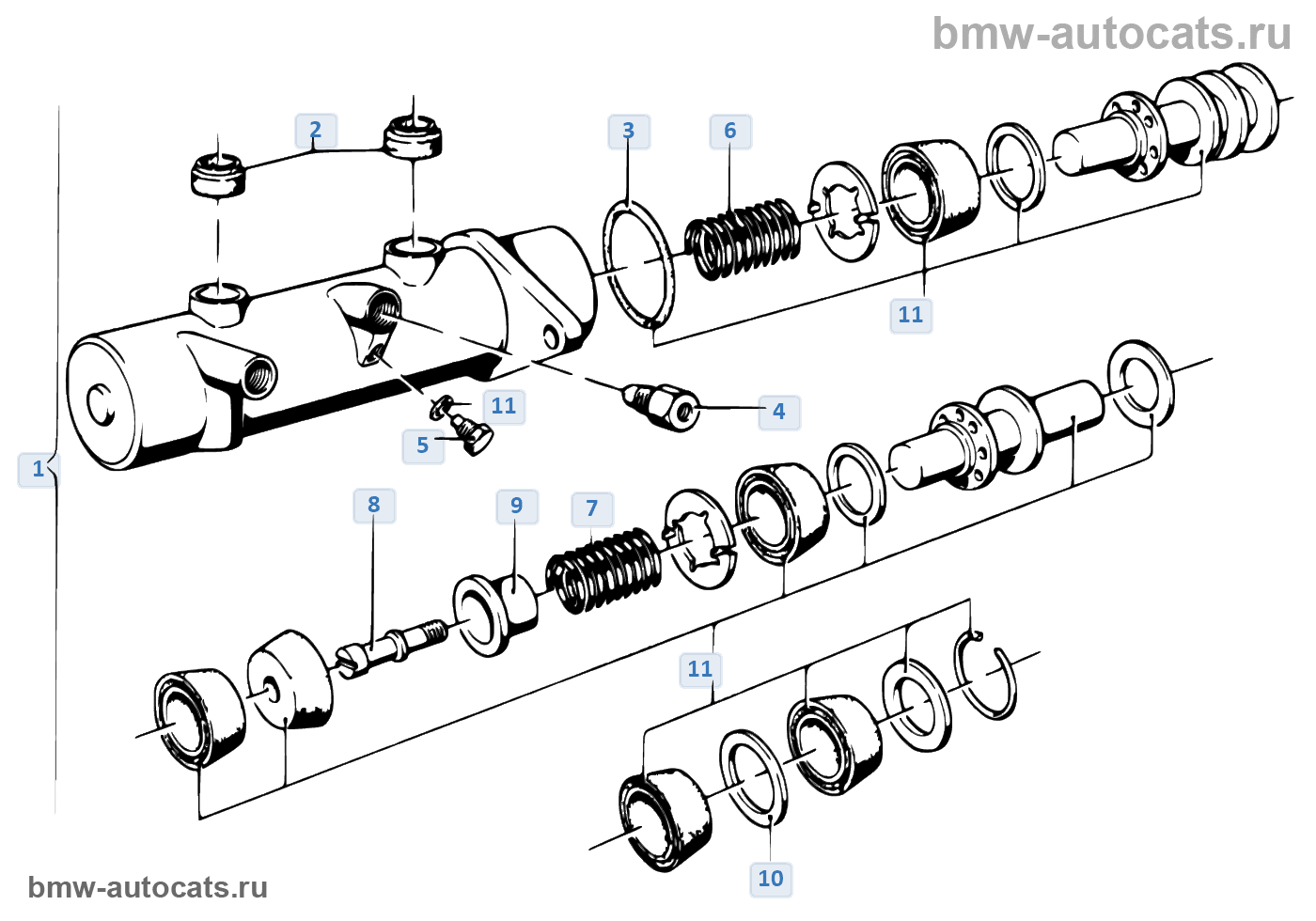 bmw-autocats.ru

2
3
6
11
11
4
5
1
8
9
7
11
10

bmw-autocats.ru