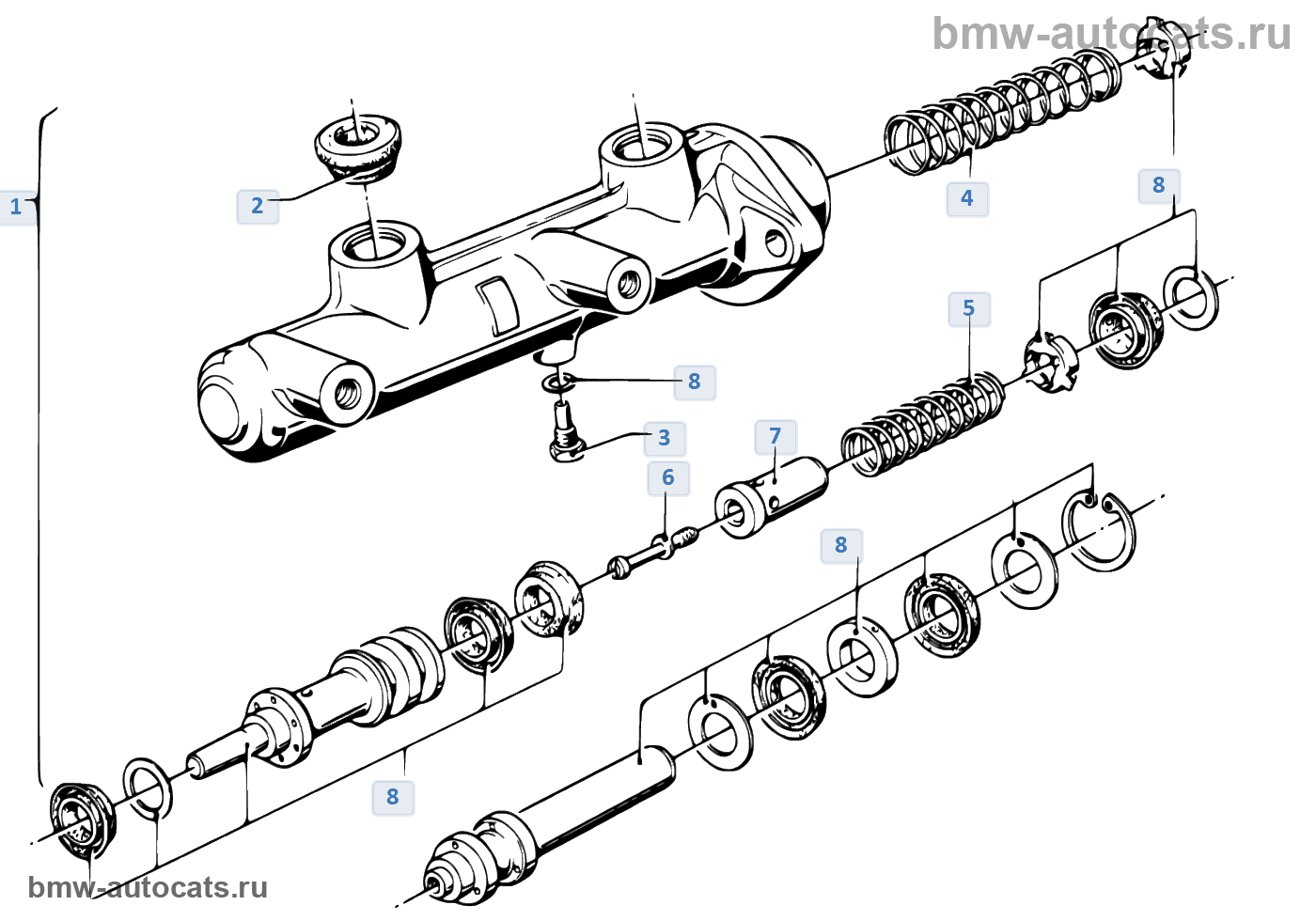 bmw-autocats.ru

1

2

4

8

5

8

3

7

6

8

8

bmw-autocats.ru