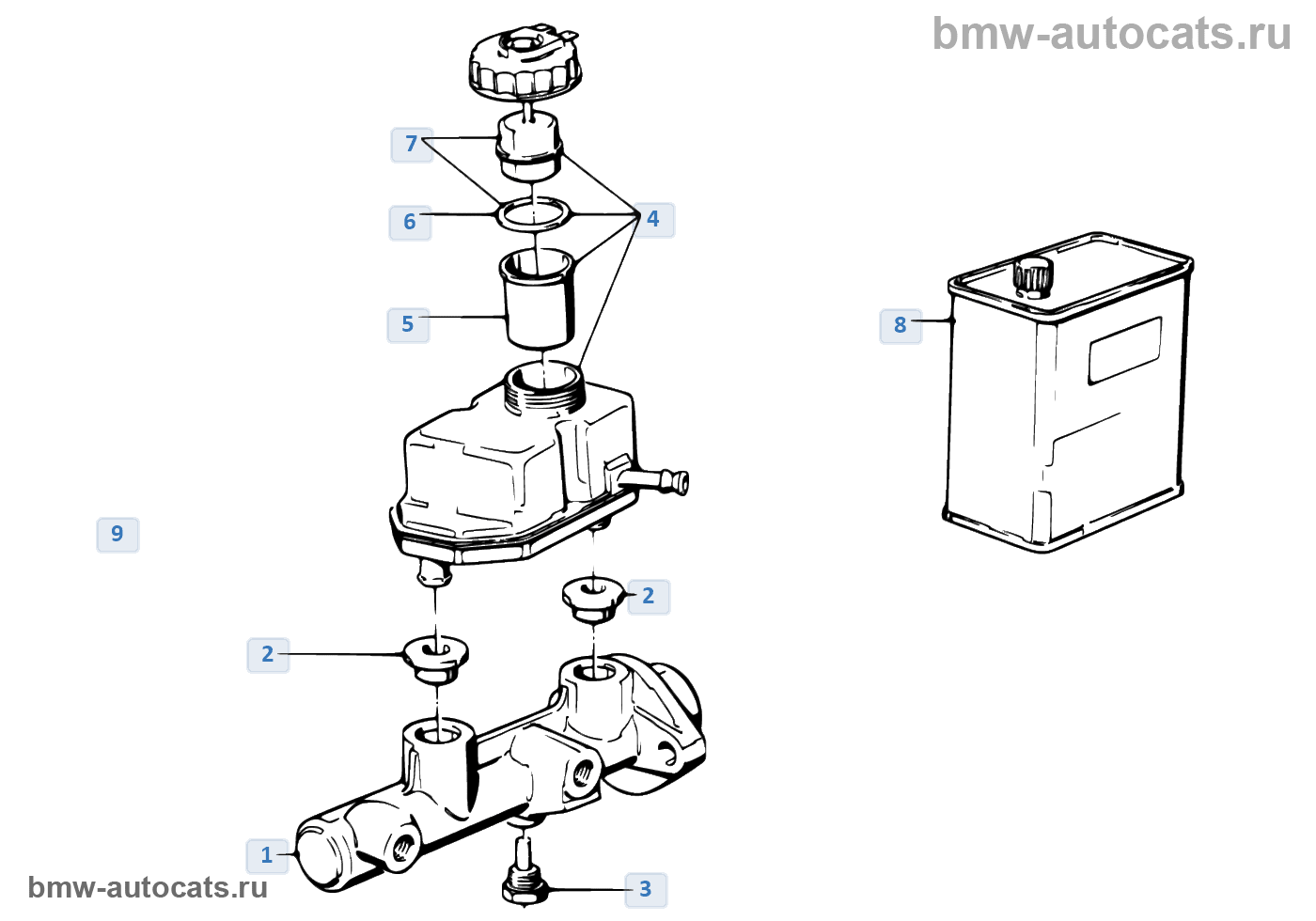 bmw-autocats.ru

7

6

4

5

8

9

2

2

1

3

bmw-autocats.ru