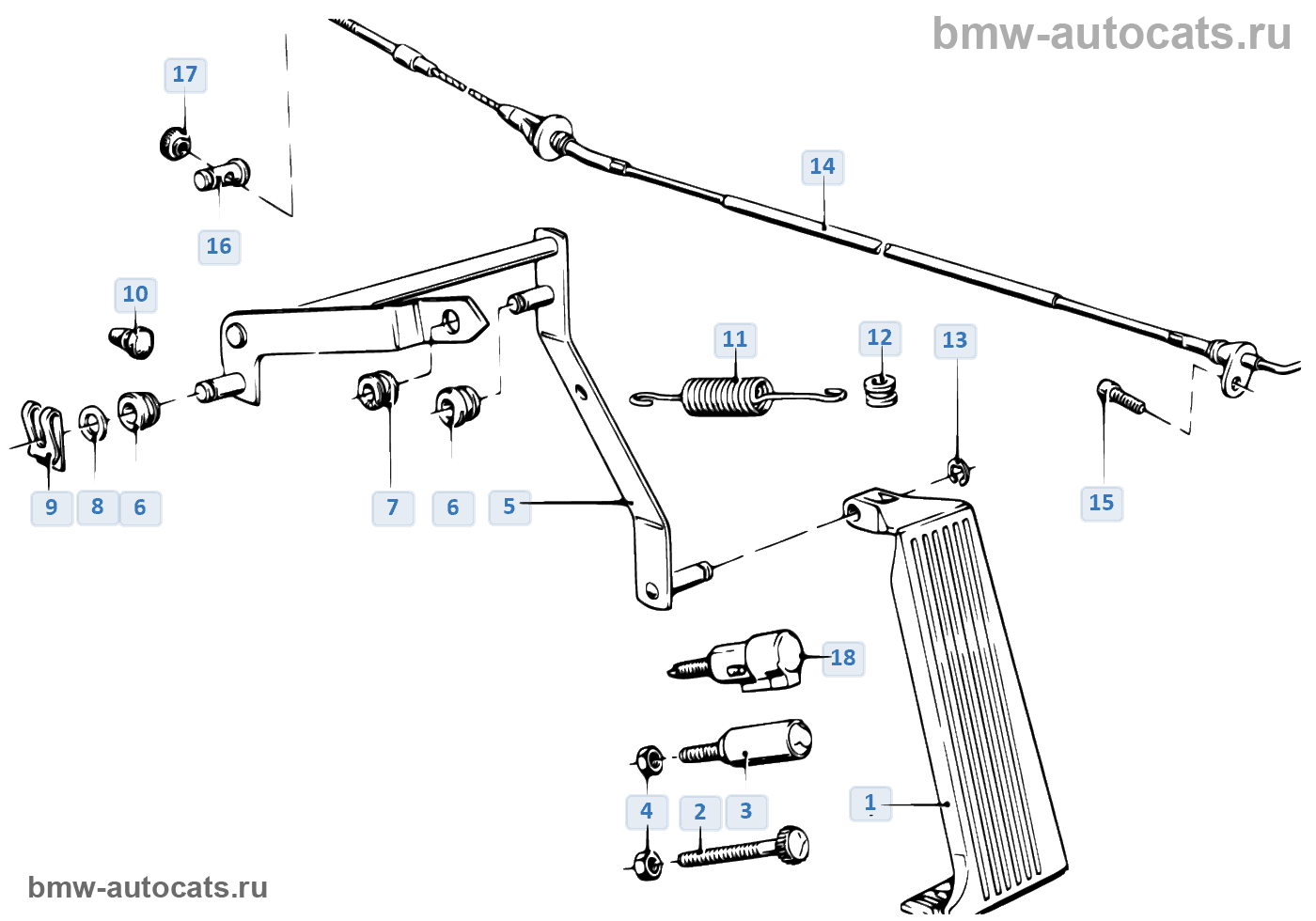 bmw-autocats.ru

17

14

16

10

11

12

13

9 8 6

7 6 5

15

18

4 2 3

1

bmw-autocats.ru