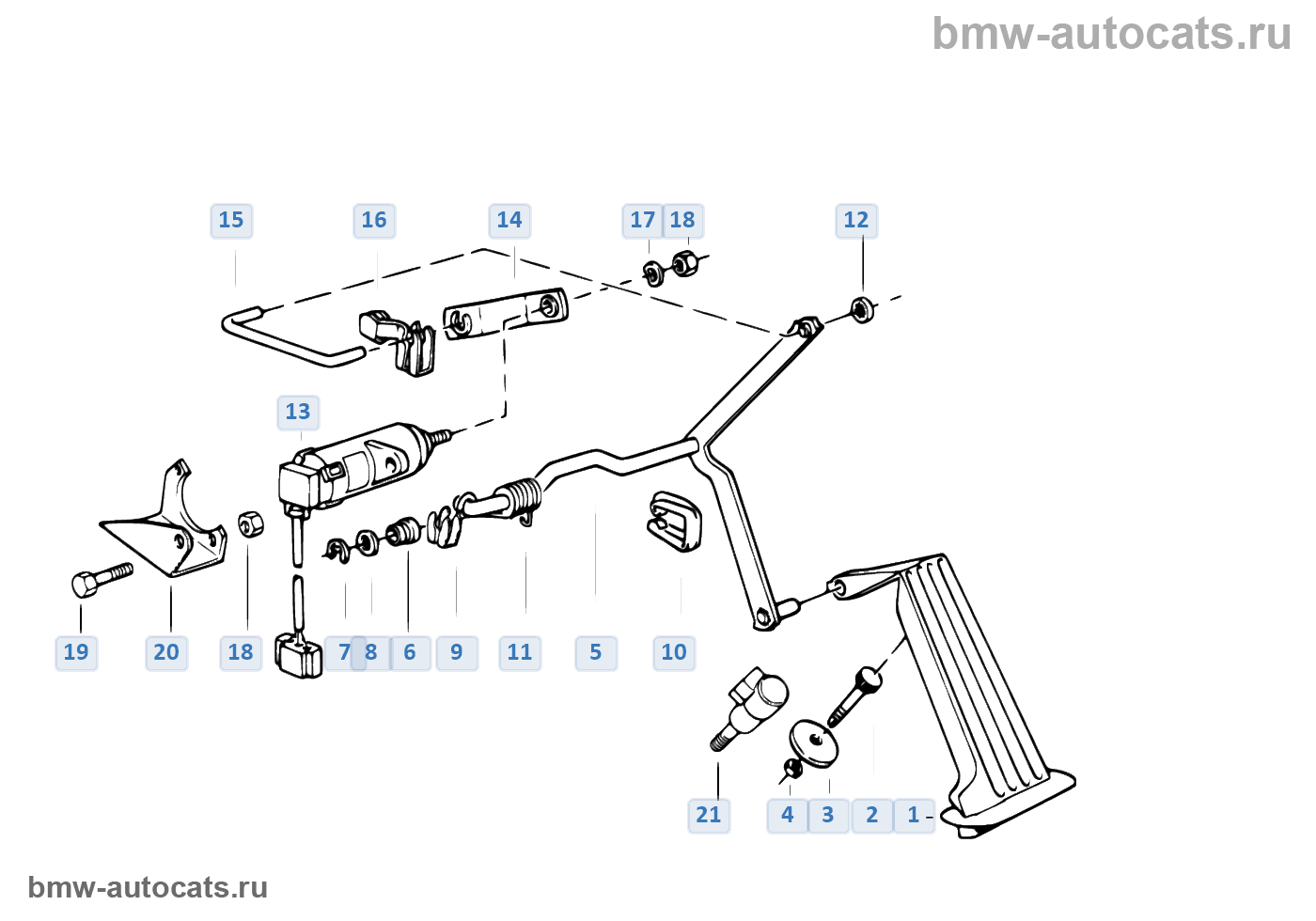 bmw-autocats.ru

15
16
14
17
18
12
13
19
20
18
7
8
6
9
11
5
10
21
4
3
2
1

bmw-autocats.ru