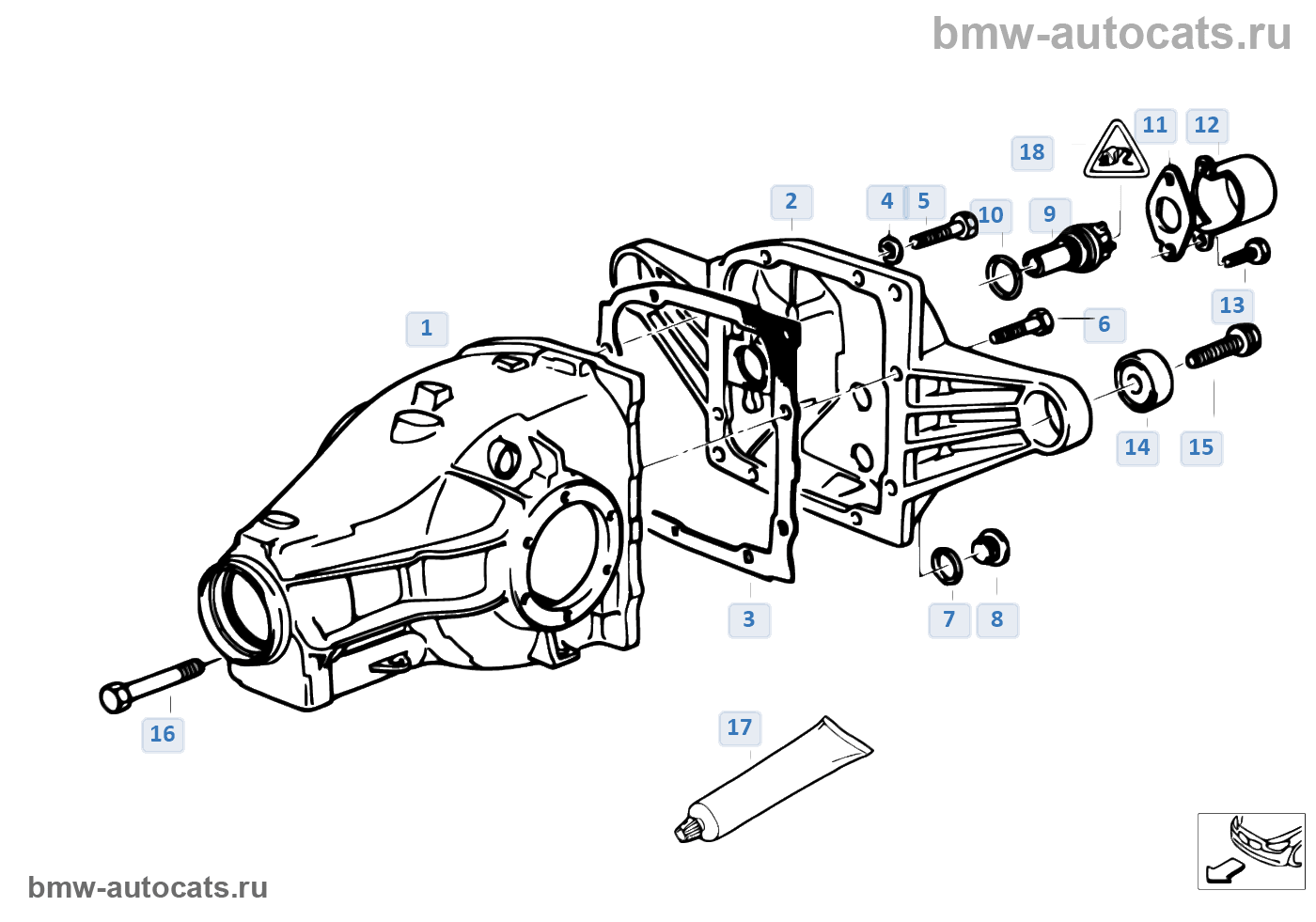 bmw-autocats.ru

18
11
12
2
4
5
10
9
1
6
13
14
15
3
7
8
16
17

bmw-autocats.ru