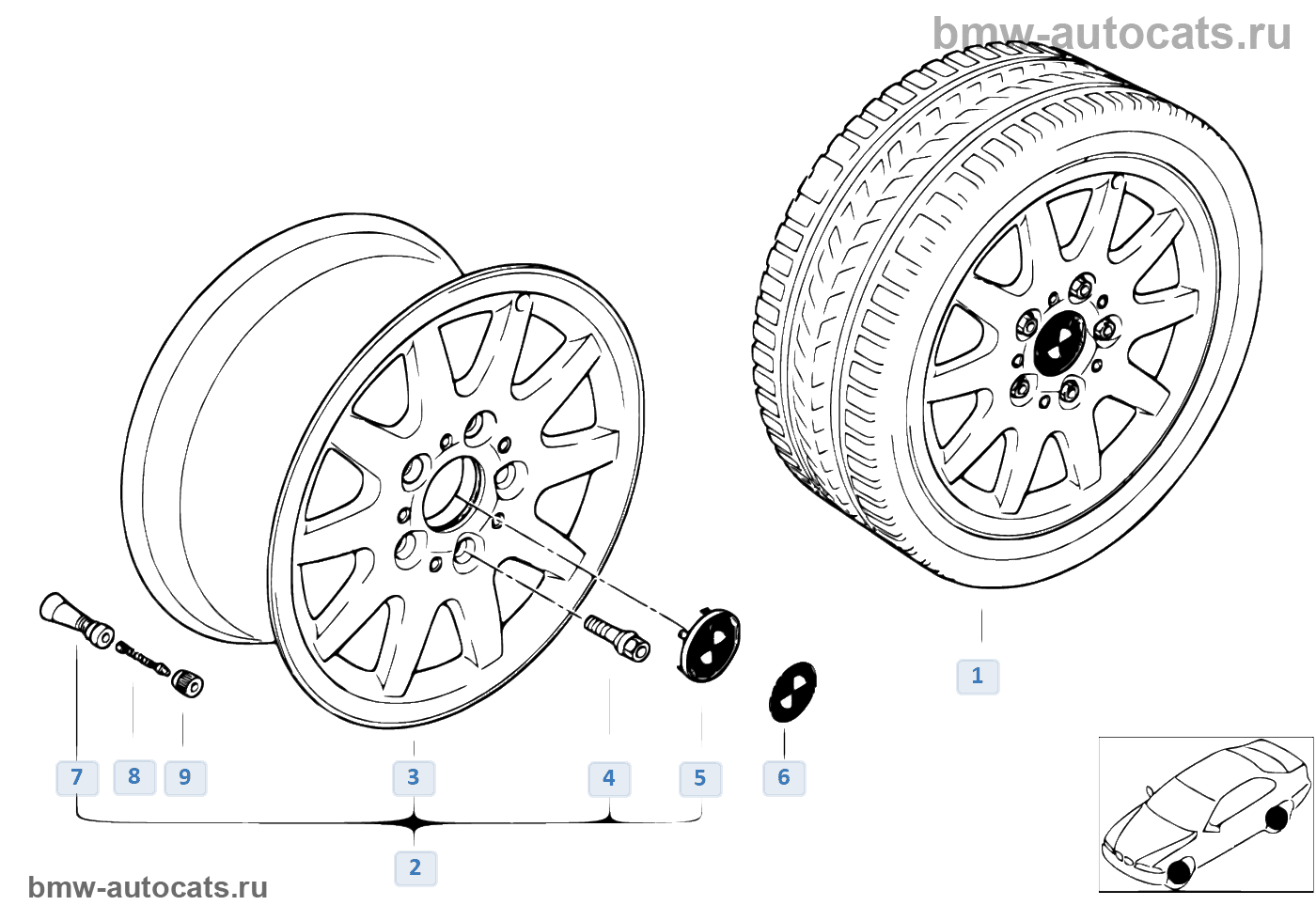 bmw-autocats.ru

1

7 8 9 3 4 5 6

2

bmw-autocats.ru