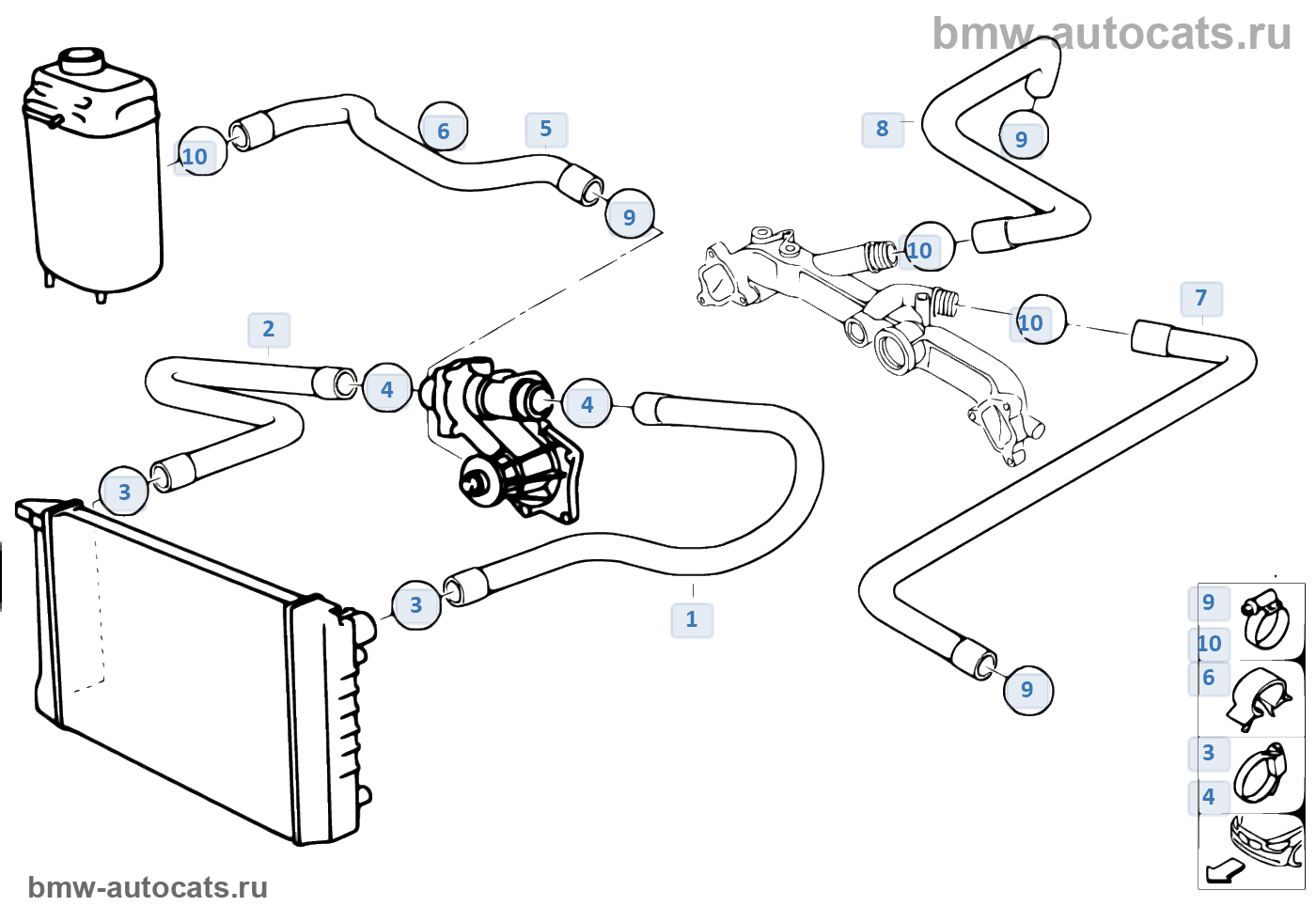 bmw-autocats.ru

10
6
5
9
8
9
10
10
7
2
4
4
3
3
1
9
9
10
6
3
4

bmw-autocats.ru