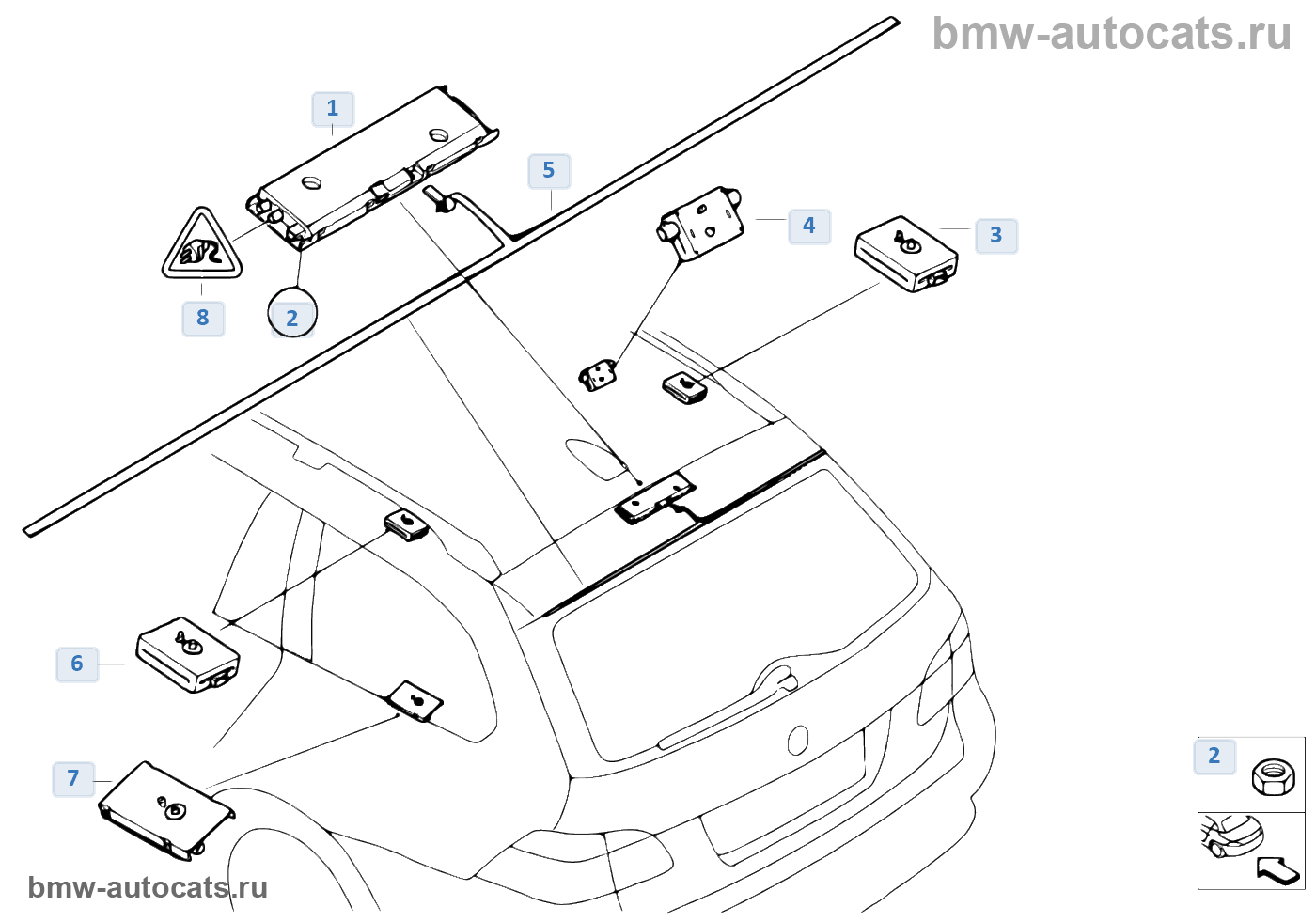 bmw-autocats.ru

1

5

4

3

8

2

6

7

2

bmw-autocats.ru