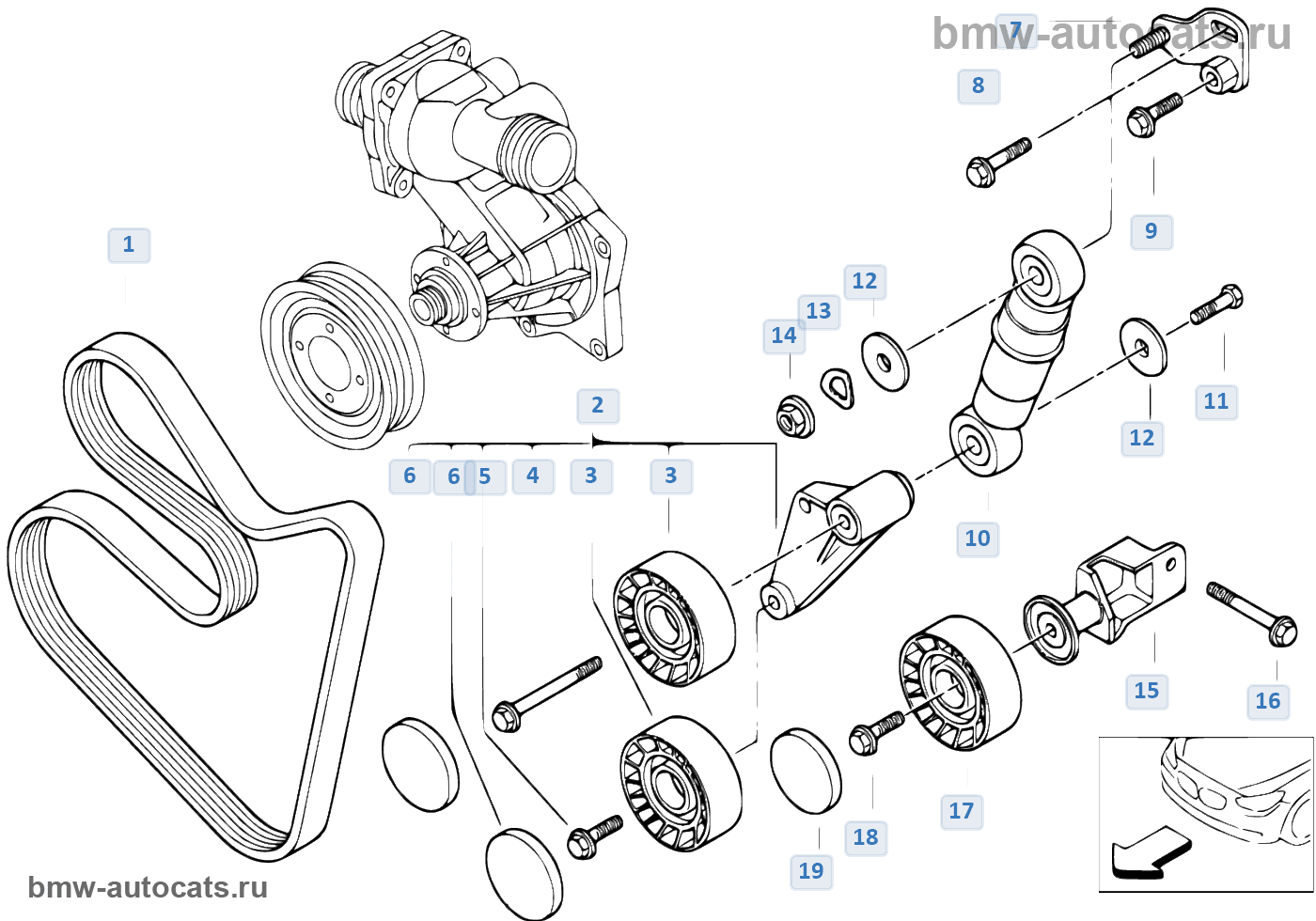 bmw-autocats.ru
7
8
9
1
12
13
14
11
12
2
6
6
5
4
3
3
10
15
16
17
18
19
bmw-autocats.ru