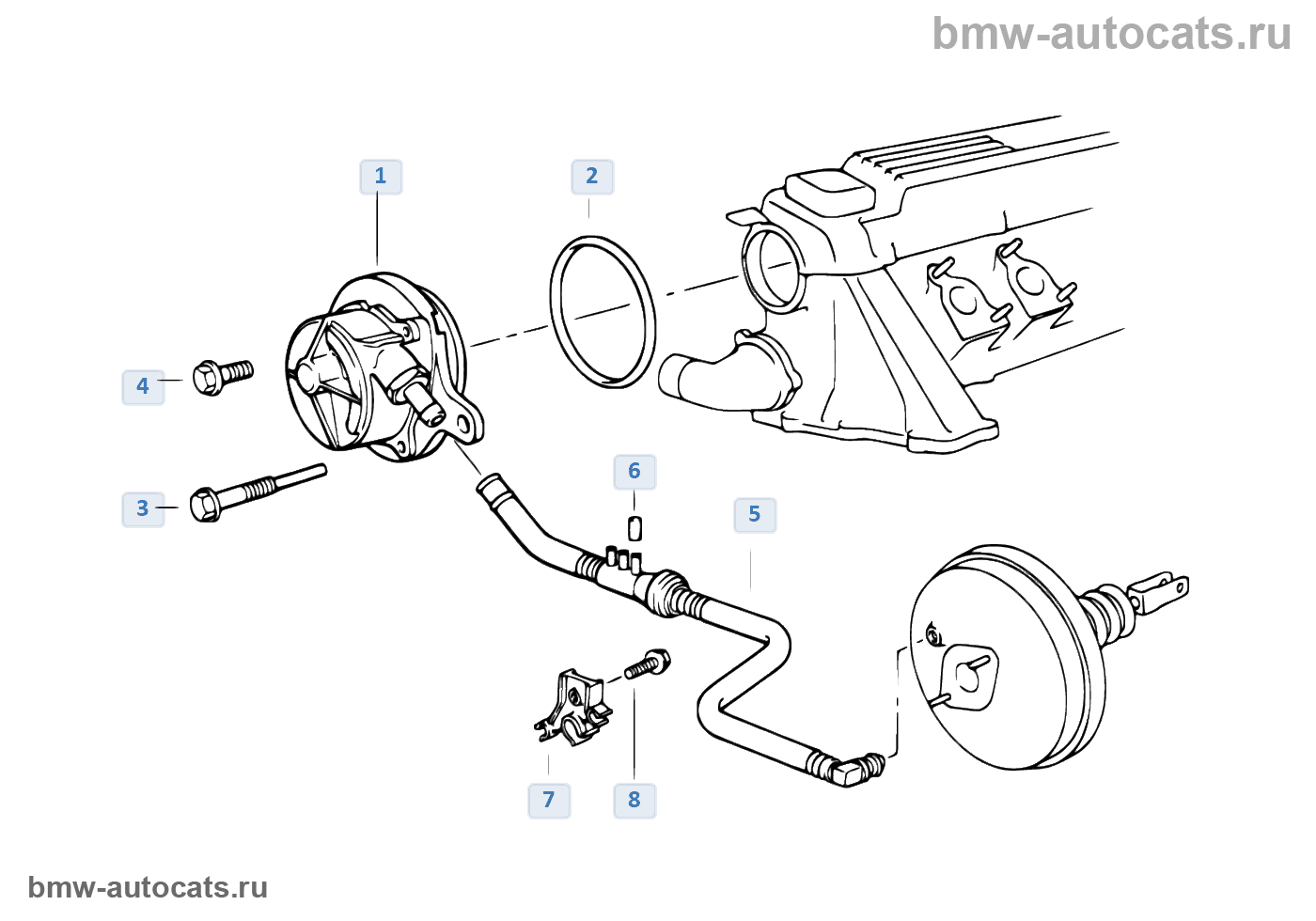 bmw-autocats.ru

1

2

4

3

6

5

7

8

bmw-autocats.ru