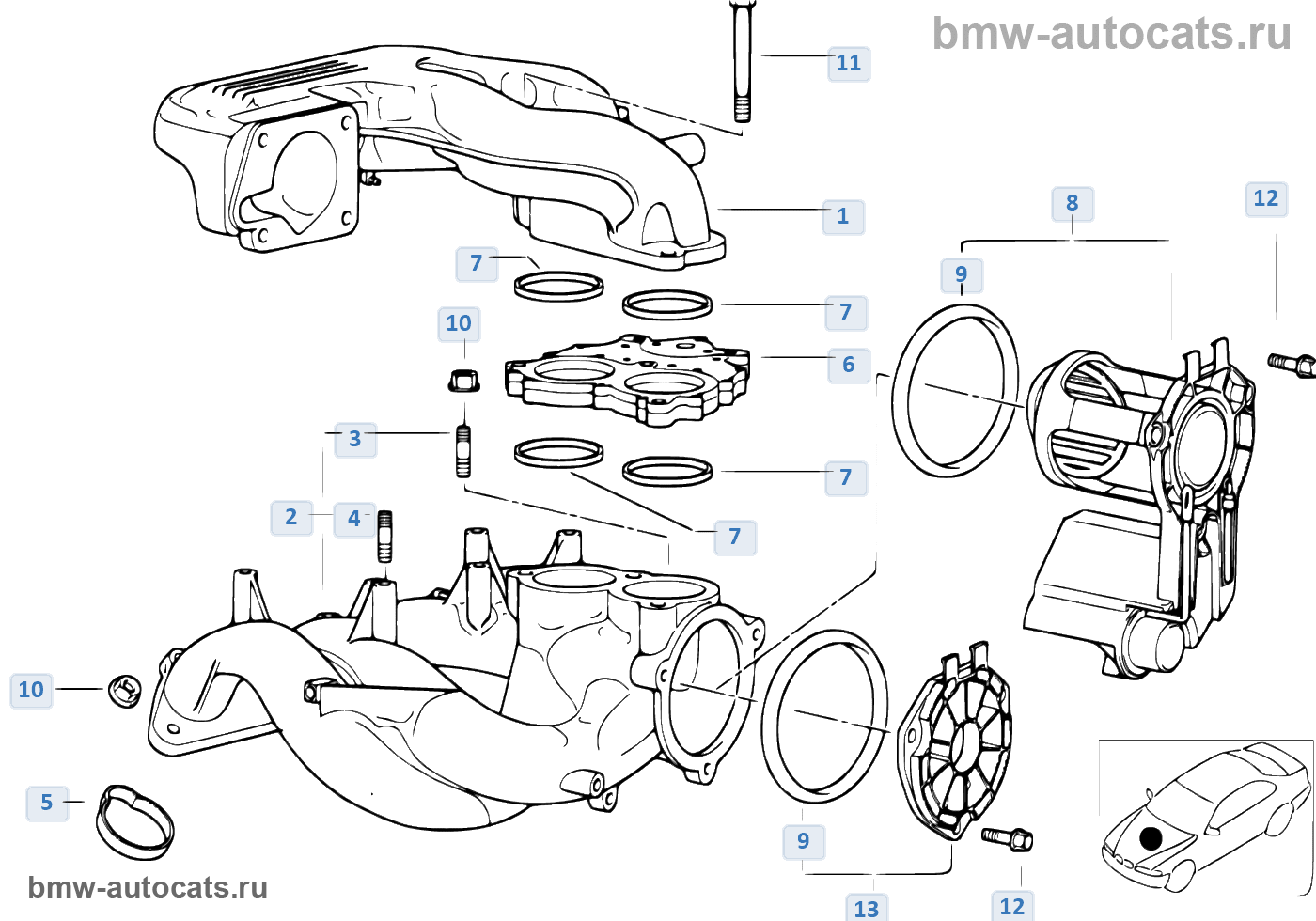 bmw-autocats.ru

11

1

8

12

7

9

7

10

6

3

7

2

4

7

10

5

9

13

12

bmw-autocats.ru