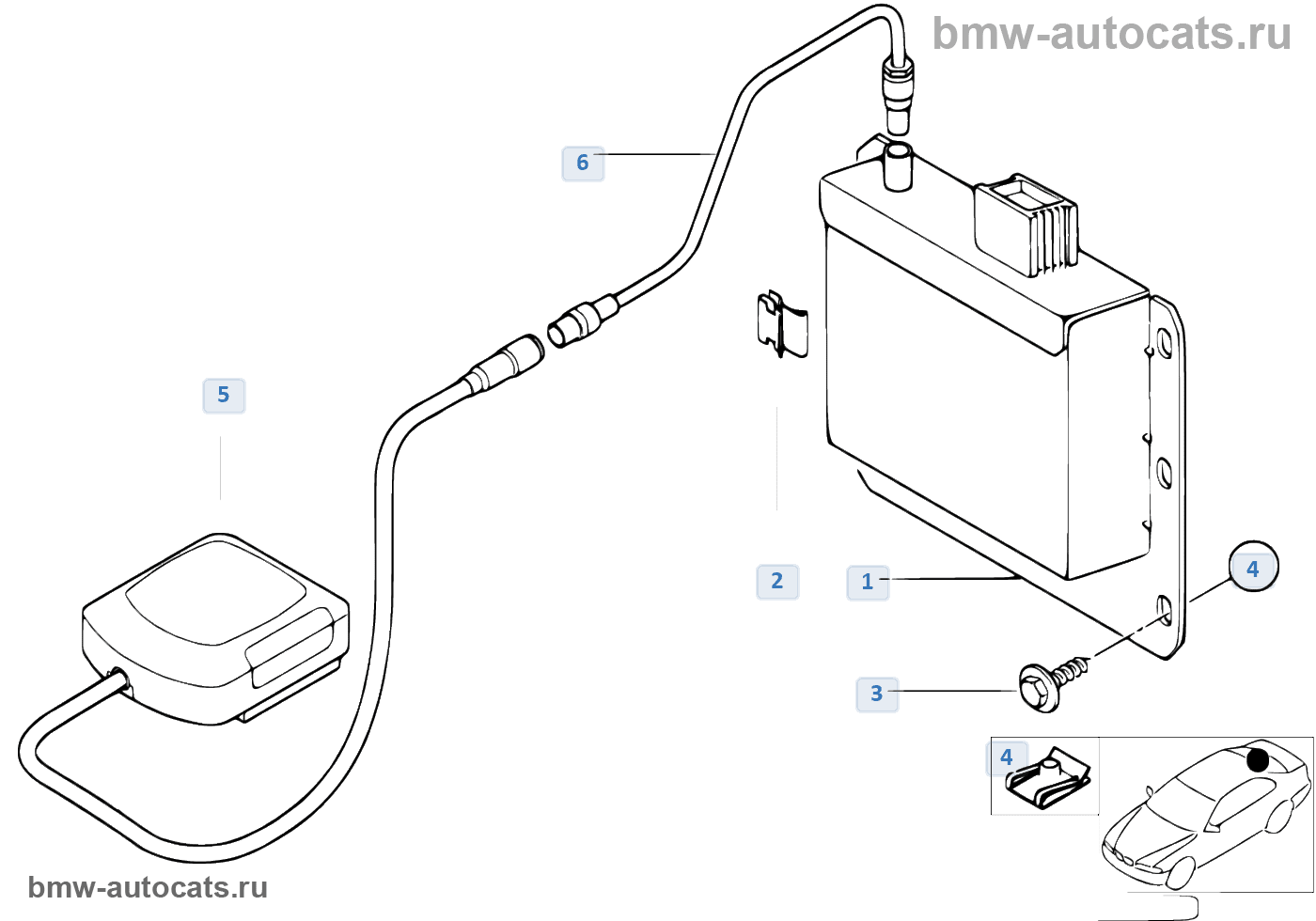 bmw-autocats.ru

6

5

2

1

4

3

4

bmw-autocats.ru